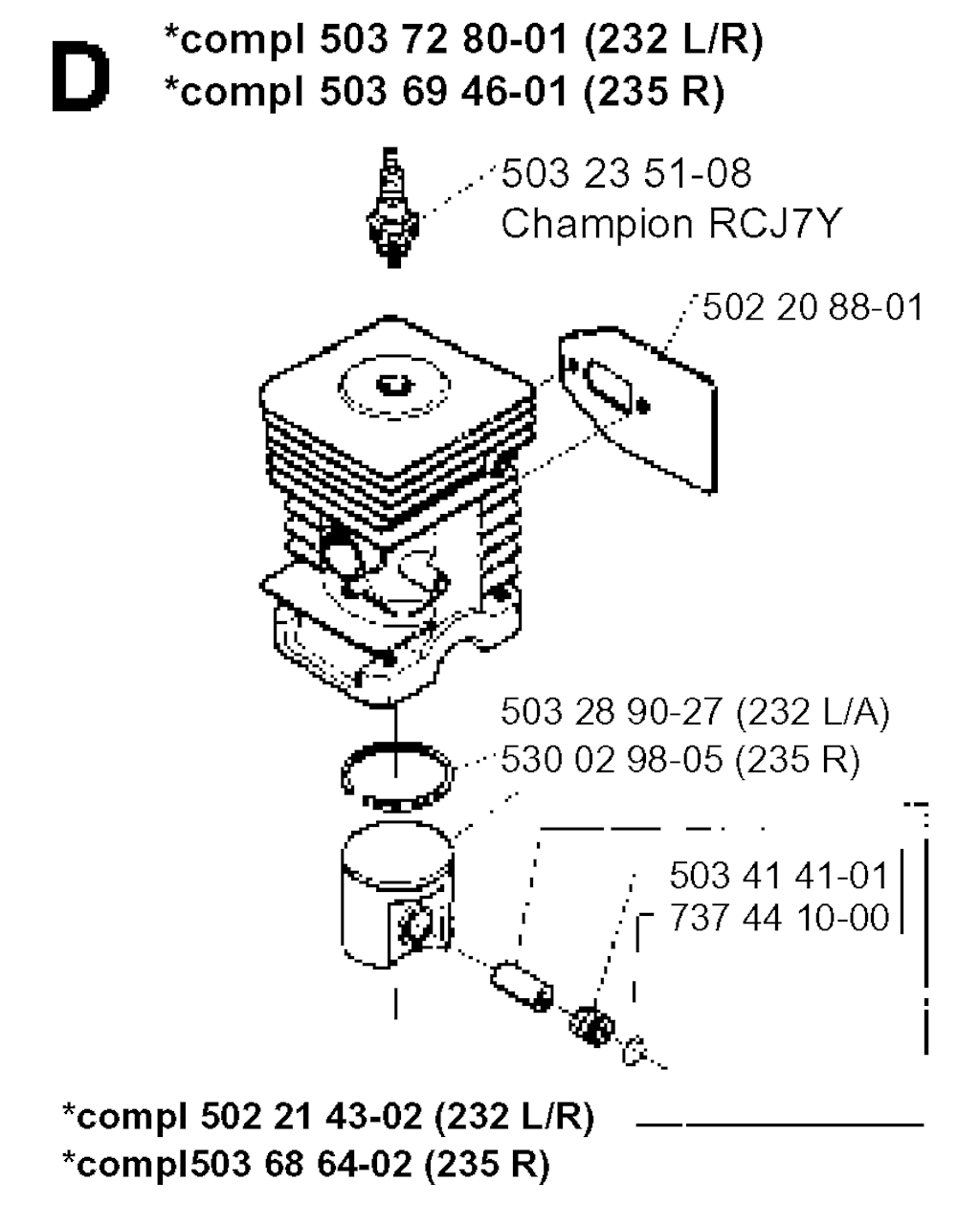 D
*compl 503 72 80-01 (232 L/R)
*compl 503 69 46-01 (235 R)

503 23 51-08
Champion RCJ7Y

502 20 88-01

503 28 90-27 (232 L/A)
530 02 98-05 (235 R)

503 41 41-01
737 44 10-00

*compl 502 21 43-02 (232 L/R)
*compl503 68 64-02 (235 R)