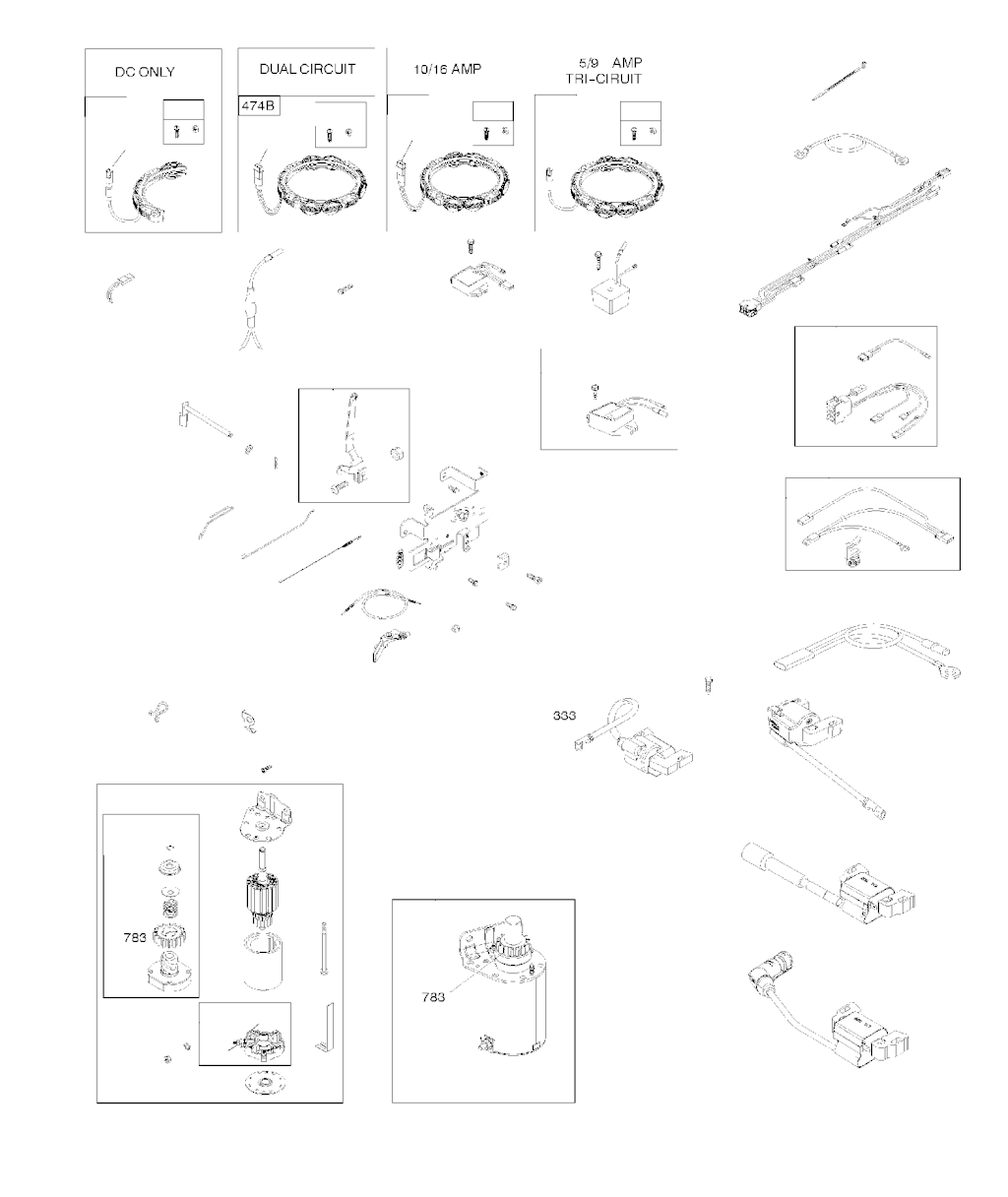 DC ONLY

DUAL CIRCUIT

474B

10/16 AMP

5/9 AMP
TRI-CIRUIT

333

783

783