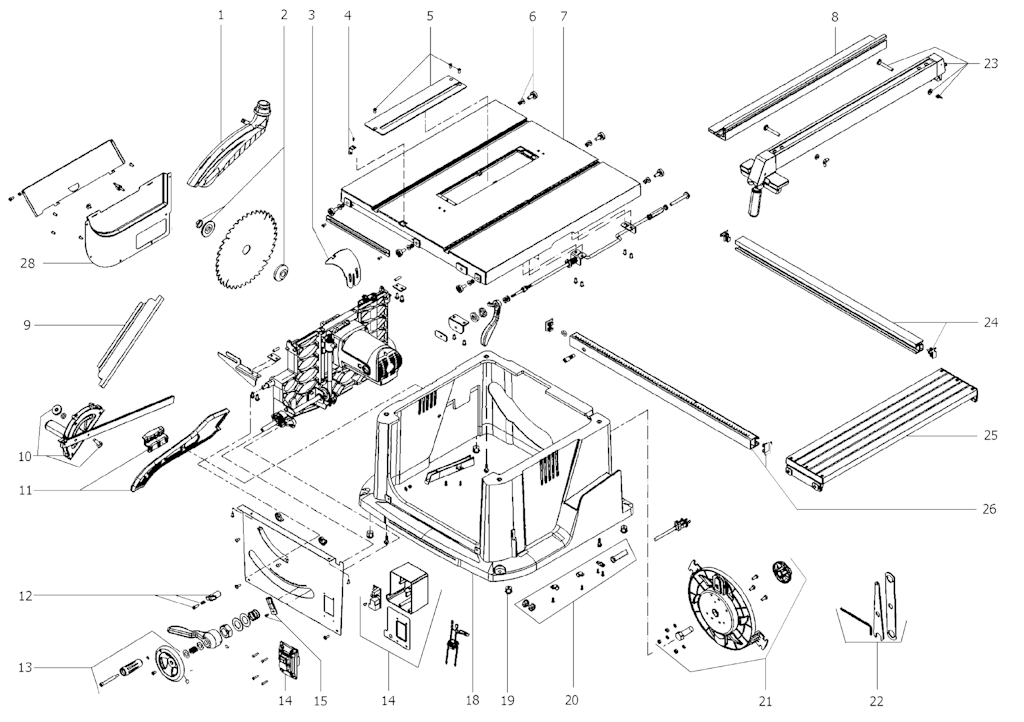 1 2 3 4 5 6 7 8 23
28
9
24
10
11
25
26
12
13 14 15 14 18 19 20 21 22