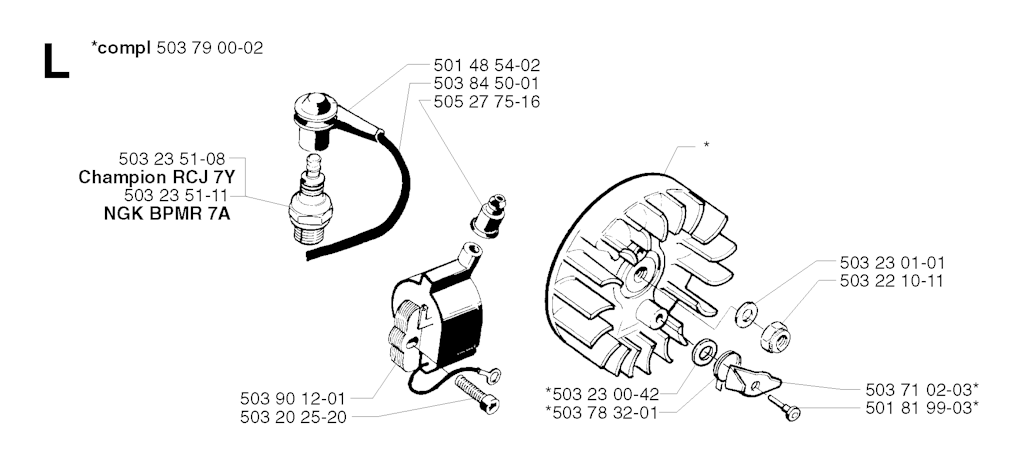 L *compl 503 79 00-02

501 48 54-02
503 84 50-01
505 27 75-16

503 23 51-08
Champion RCJ 7Y
503 23 51-11
NGK BPMR 7A

*

503 23 01-01
503 22 10-11

503 90 12-01
503 20 25-20

*503 23 00-42
*503 78 32-01

503 71 02-03*
501 81 99-03*