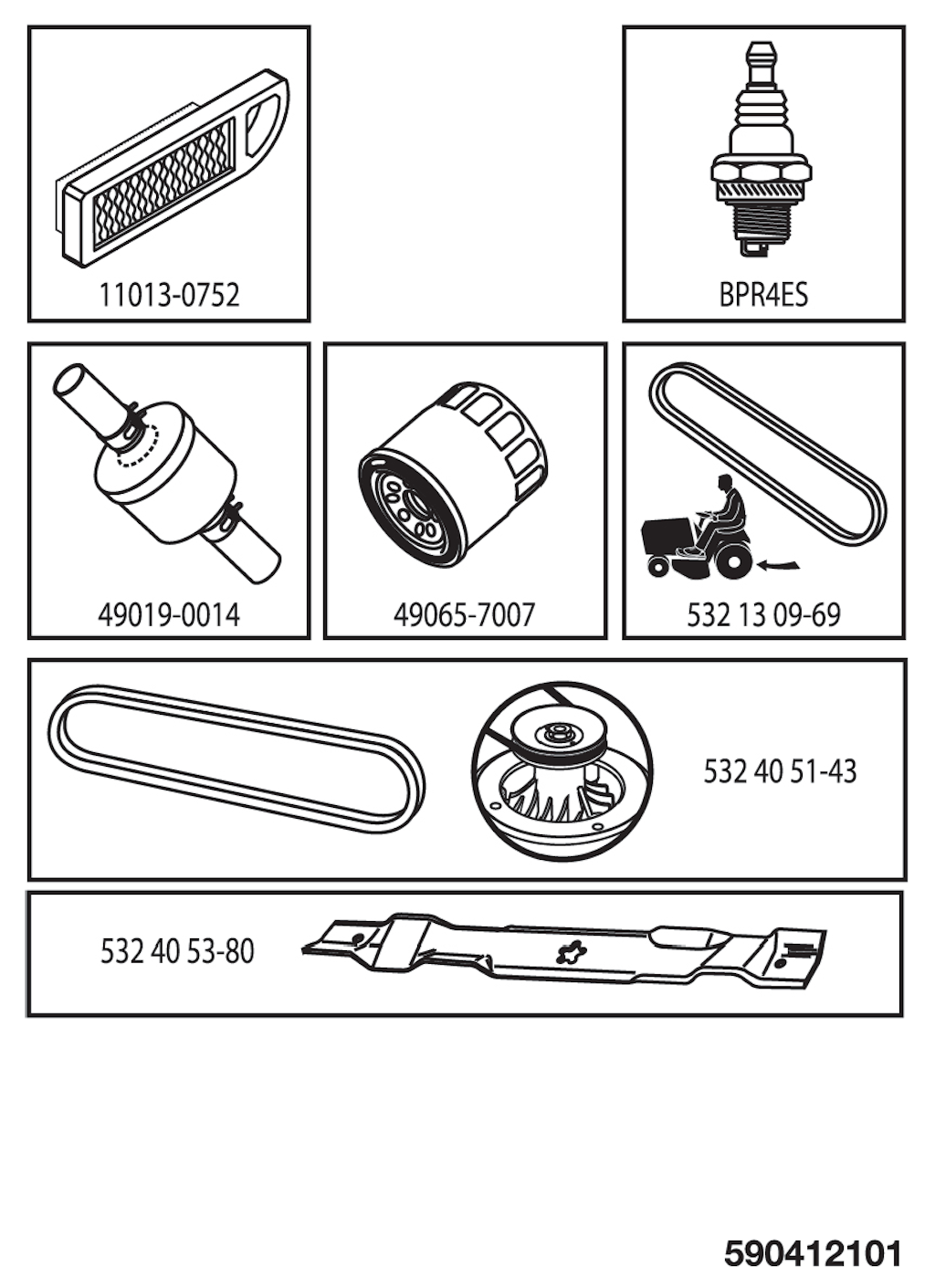 11013-0752

BPR4ES

49019-0014

49065-7007

532 13 09-69

532 40 51-43

532 40 53-80

590412101