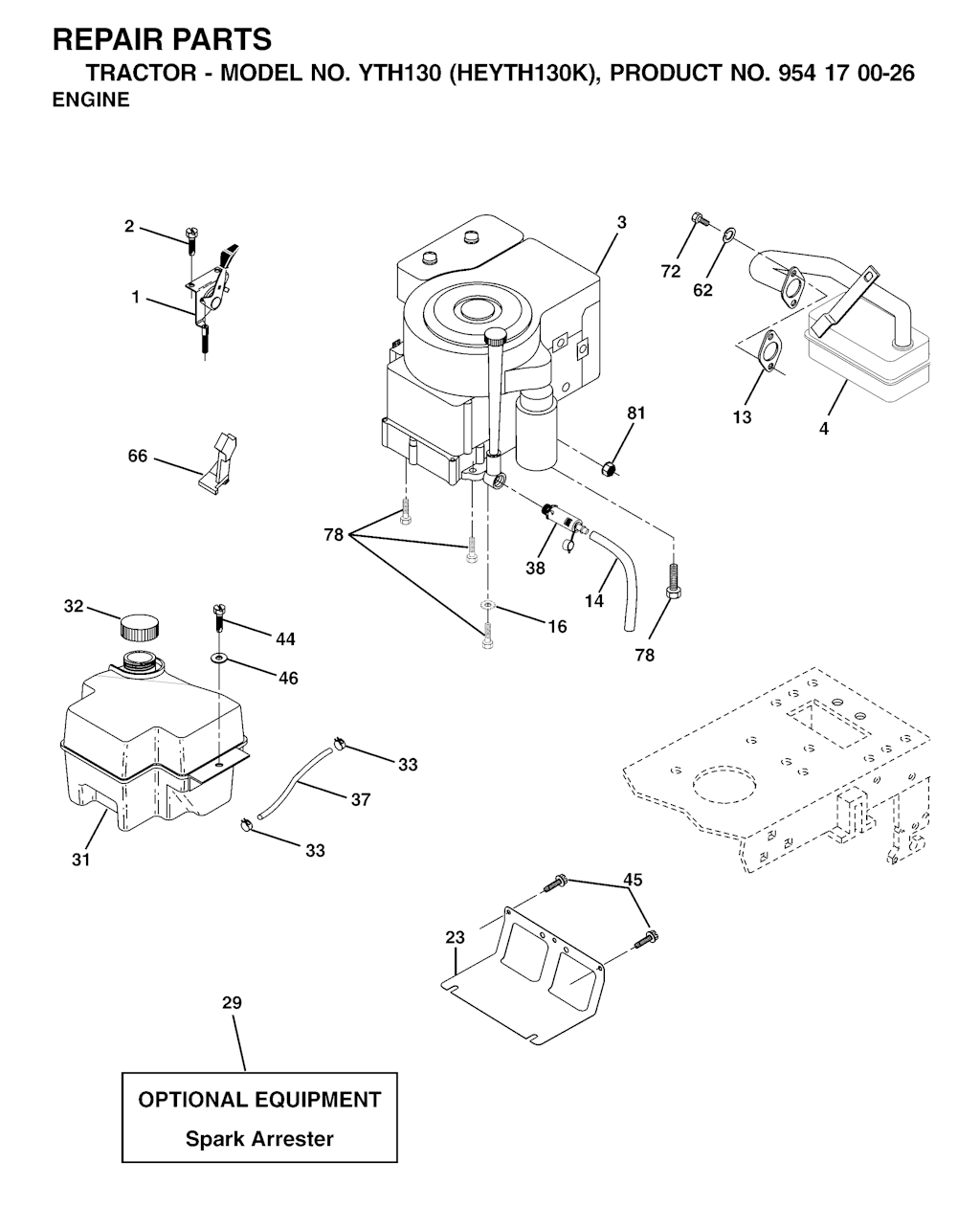 REPAIR PARTS
TRACTOR - MODEL NO. YTH130 (HEYTH130K), PRODUCT NO. 954 17 00-26
ENGINE

2
1
3
72
62
13
4
81
66
78
38
14
16
78
32
44
46
33
37
33
31
45
23
29

OPTIONAL EQUIPMENT
Spark Arrester