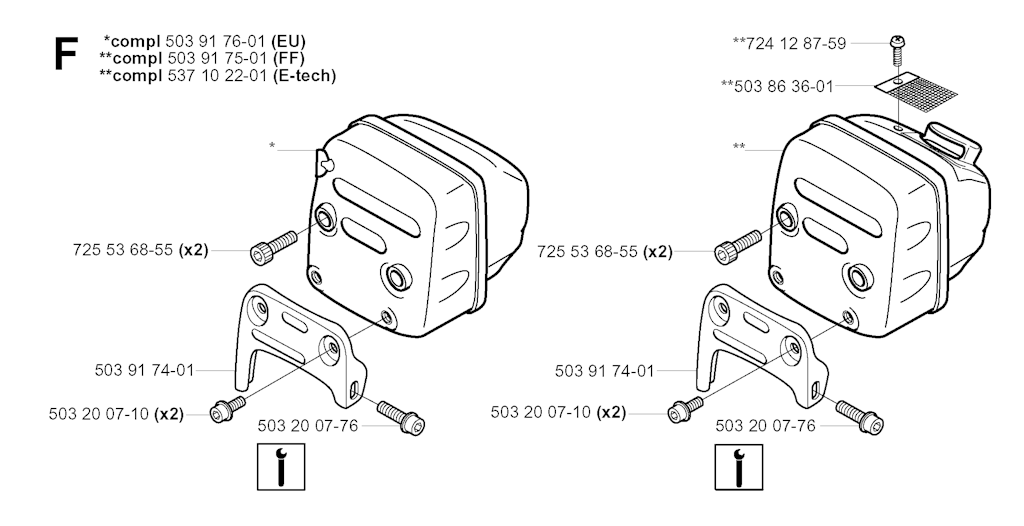 F

*compl 503 91 76-01 (EU)
**compl 503 91 75-01 (FF)
**compl 537 10 22-01 (E-tech)

*

725 53 68-55 (x2)

503 91 74-01

503 20 07-10 (x2)

503 20 07-76

**724 12 87-59

**503 86 36-01

**

725 53 68-55 (x2)

503 91 74-01

503 20 07-10 (x2)

503 20 07-76