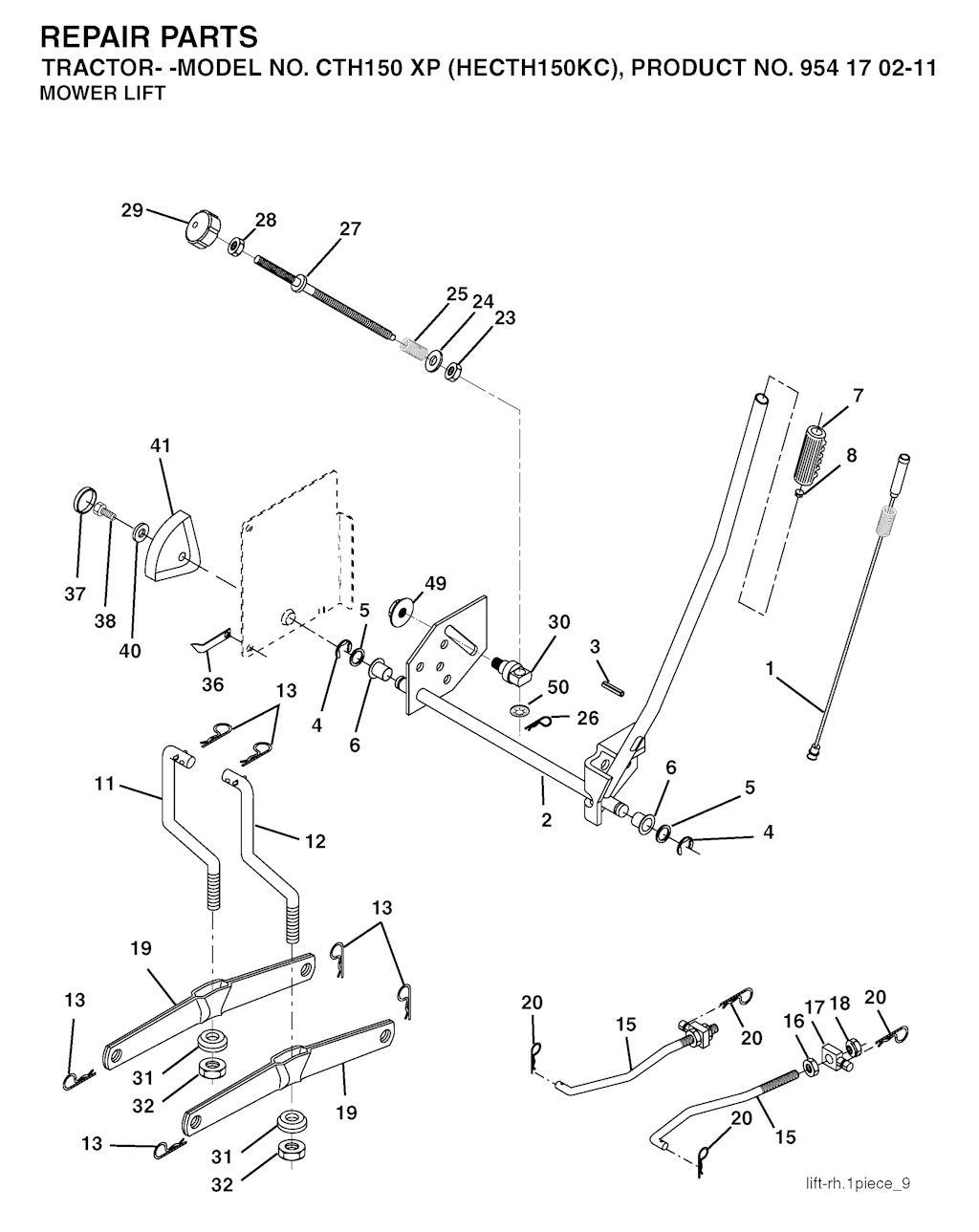 REPAIR PARTS
TRACTOR- -MODEL NO. CTH150 XP (HECTH150KC), PRODUCT NO. 954 17 02-11
MOWER LIFT

29
28
27
25
24
23
7
8
41
37
38
40
49
5
30
3
1
36
4
6
50
26
13
11
12
2
6
5
4
13
19
13
31
32
19
13
31
32
20
15
20
16
17
18
20
20
15

lift-rh.1piece_9