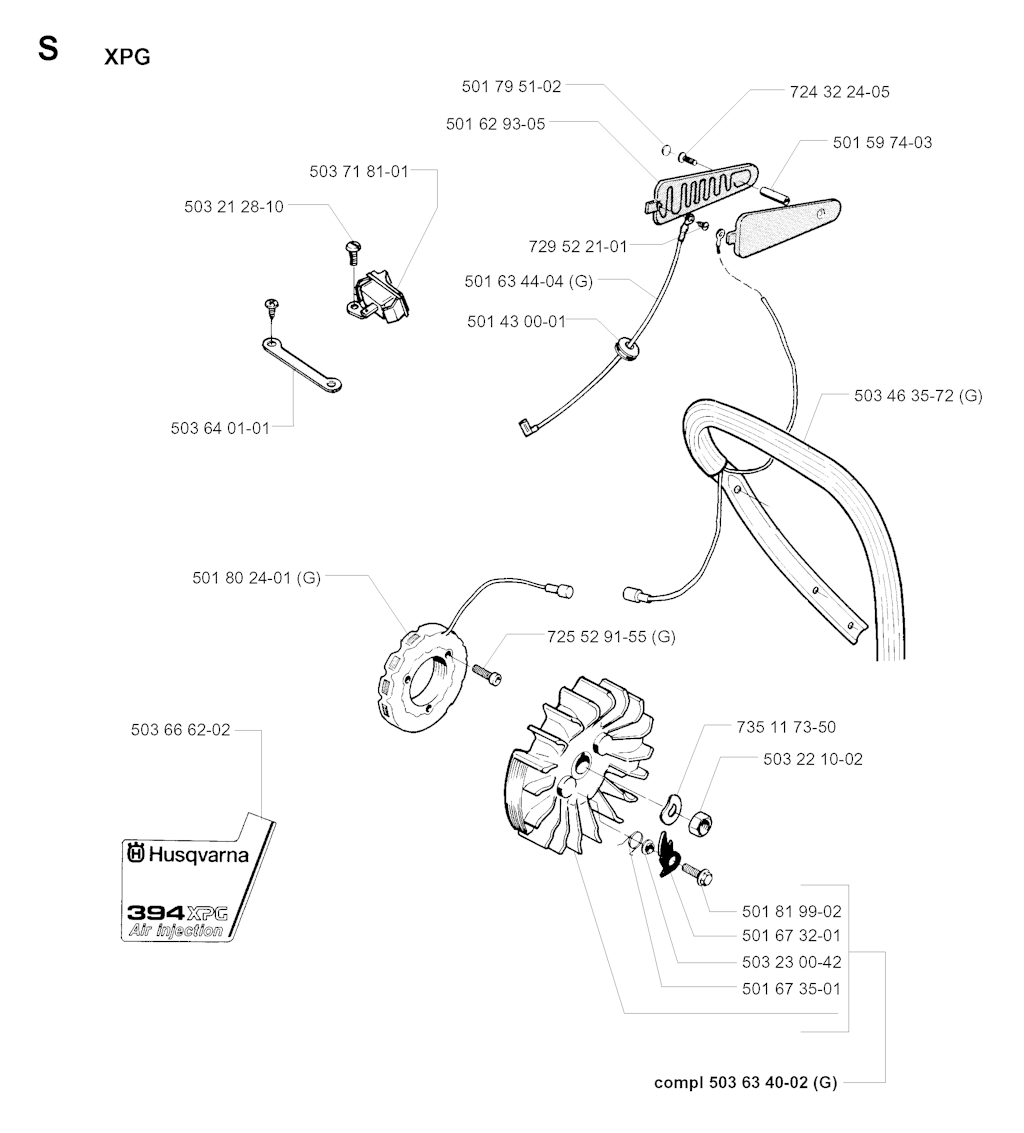 S XPG

501 79 51-02
724 32 24-05
501 62 93-05
501 59 74-03
503 71 81-01
503 21 28-10
729 52 21-01
501 63 44-04 (G)
501 43 00-01
503 64 01-01
503 46 35-72 (G)
501 80 24-01 (G)
725 52 91-55 (G)
503 66 62-02
735 11 73-50
503 22 10-02
Husqvarna
394 XPG
Air injection
501 81 99-02
501 67 32-01
503 23 00-42
501 67 35-01
compl 503 63 40-02 (G)