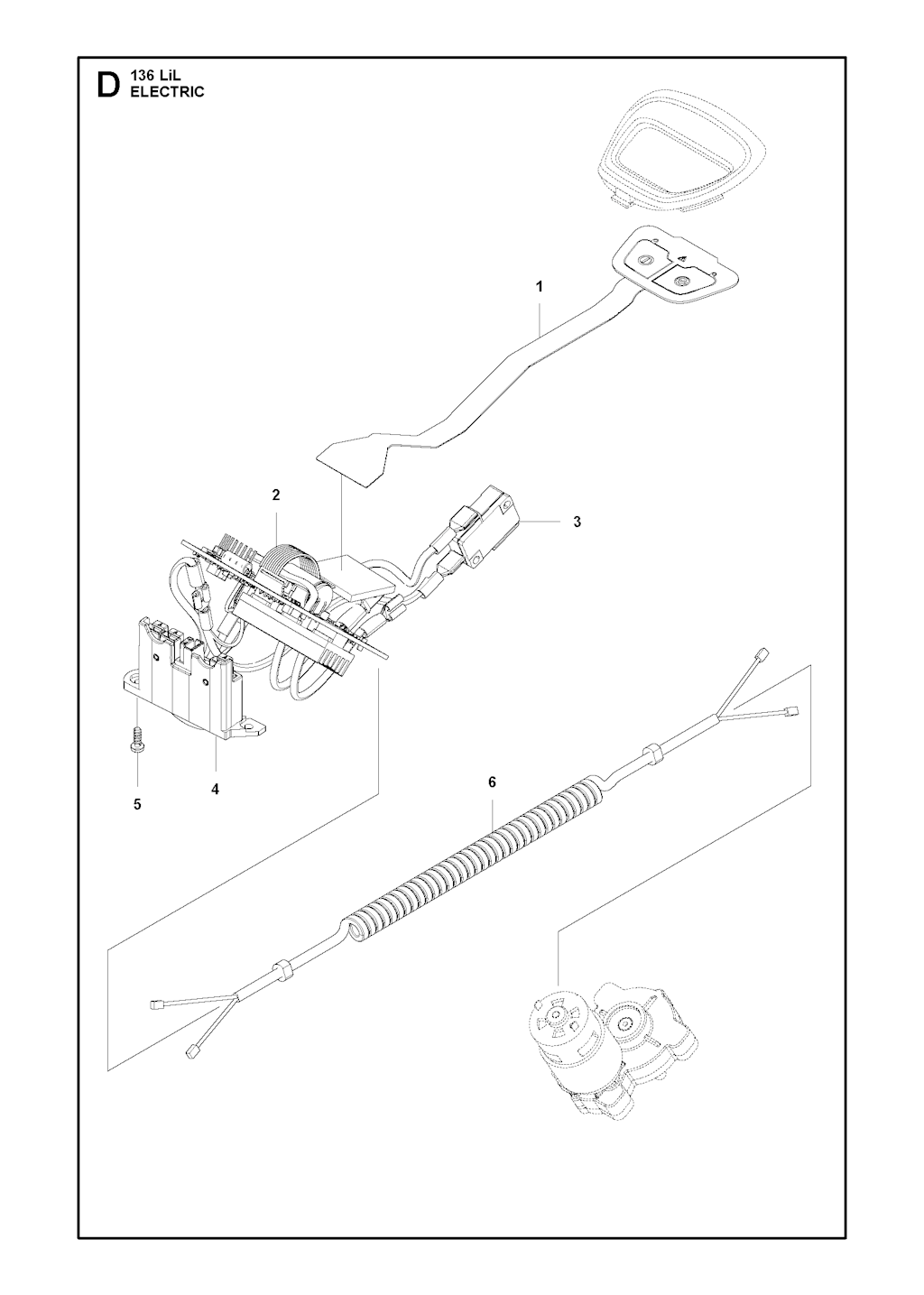 D 136 LiL
ELECTRIC

1

2

3

4

5

6