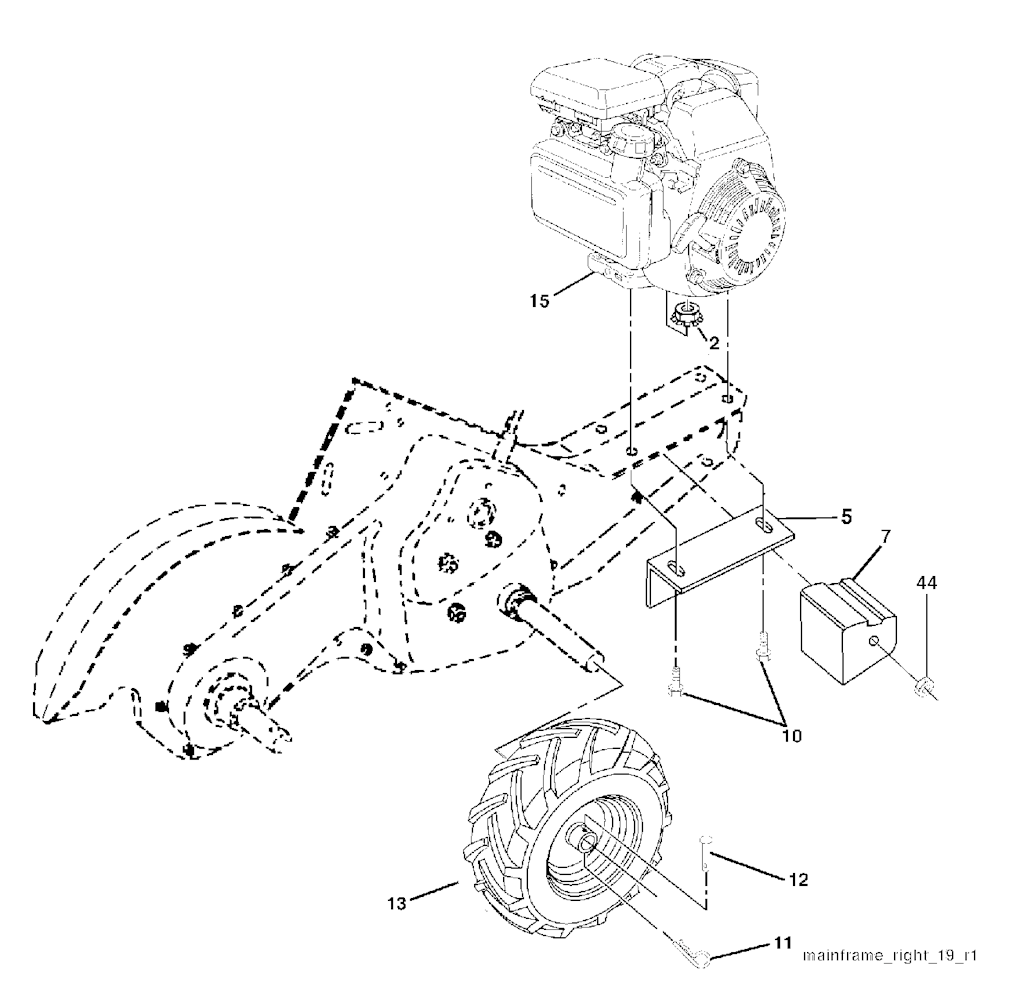 15
2
5
7
44
10
12
13
11
mainframe_right_19_r1