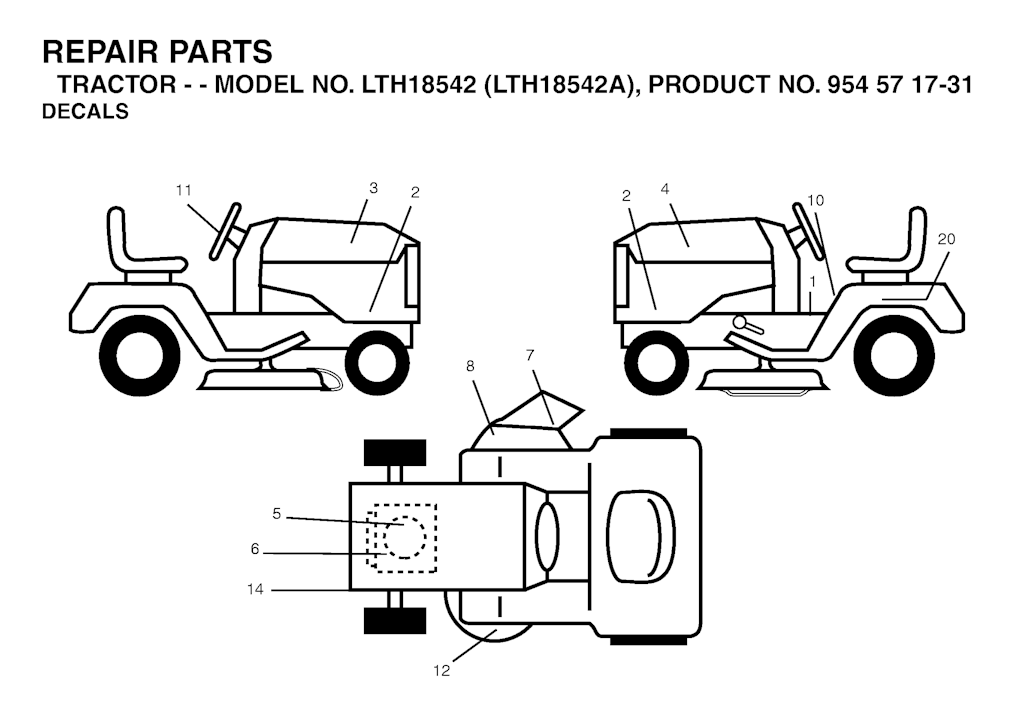 REPAIR PARTS
TRACTOR - - MODEL NO. LTH18542 (LTH18542A), PRODUCT NO. 954 57 17-31
DECALS

11
3
2
2
4
10
20
1
8
7
5
6
14
12