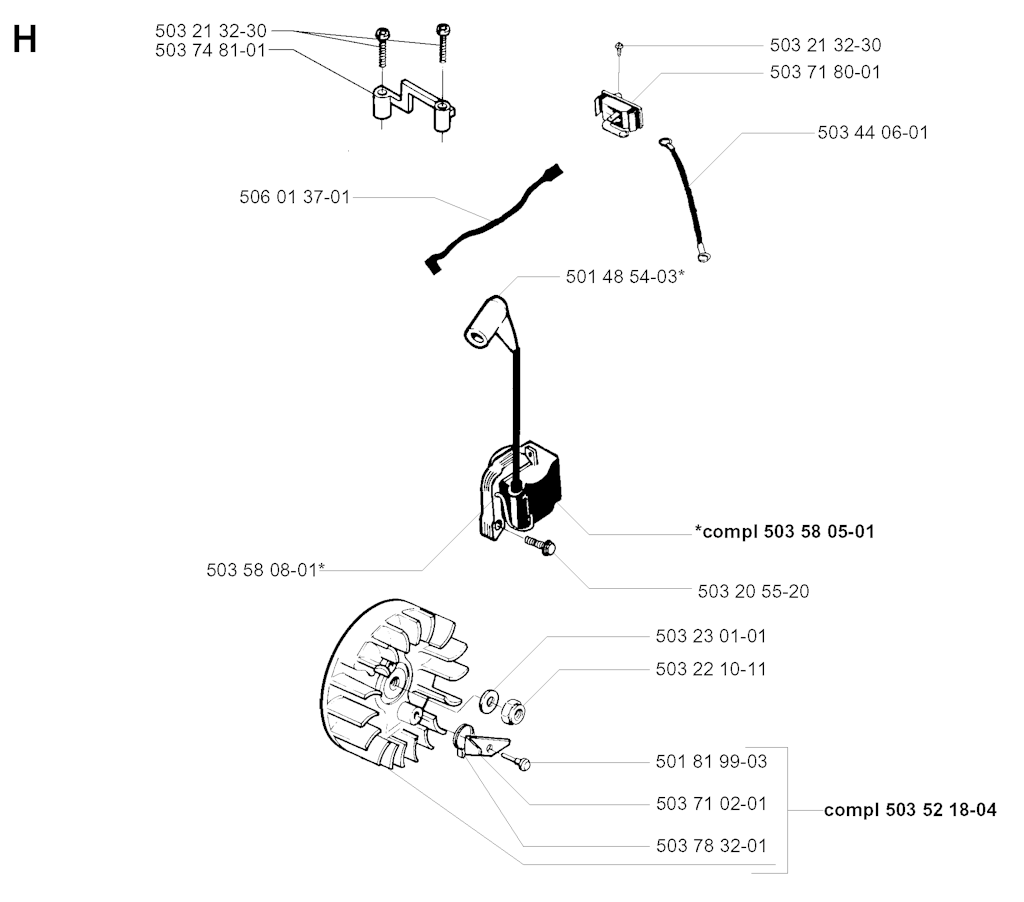 H

503 21 32-30
503 74 81-01

503 21 32-30
503 71 80-01

503 44 06-01

506 01 37-01

501 48 54-03*

*compl 503 58 05-01

503 58 08-01*

503 20 55-20

503 23 01-01
503 22 10-11

501 81 99-03
503 71 02-01
503 78 32-01

compl 503 52 18-04