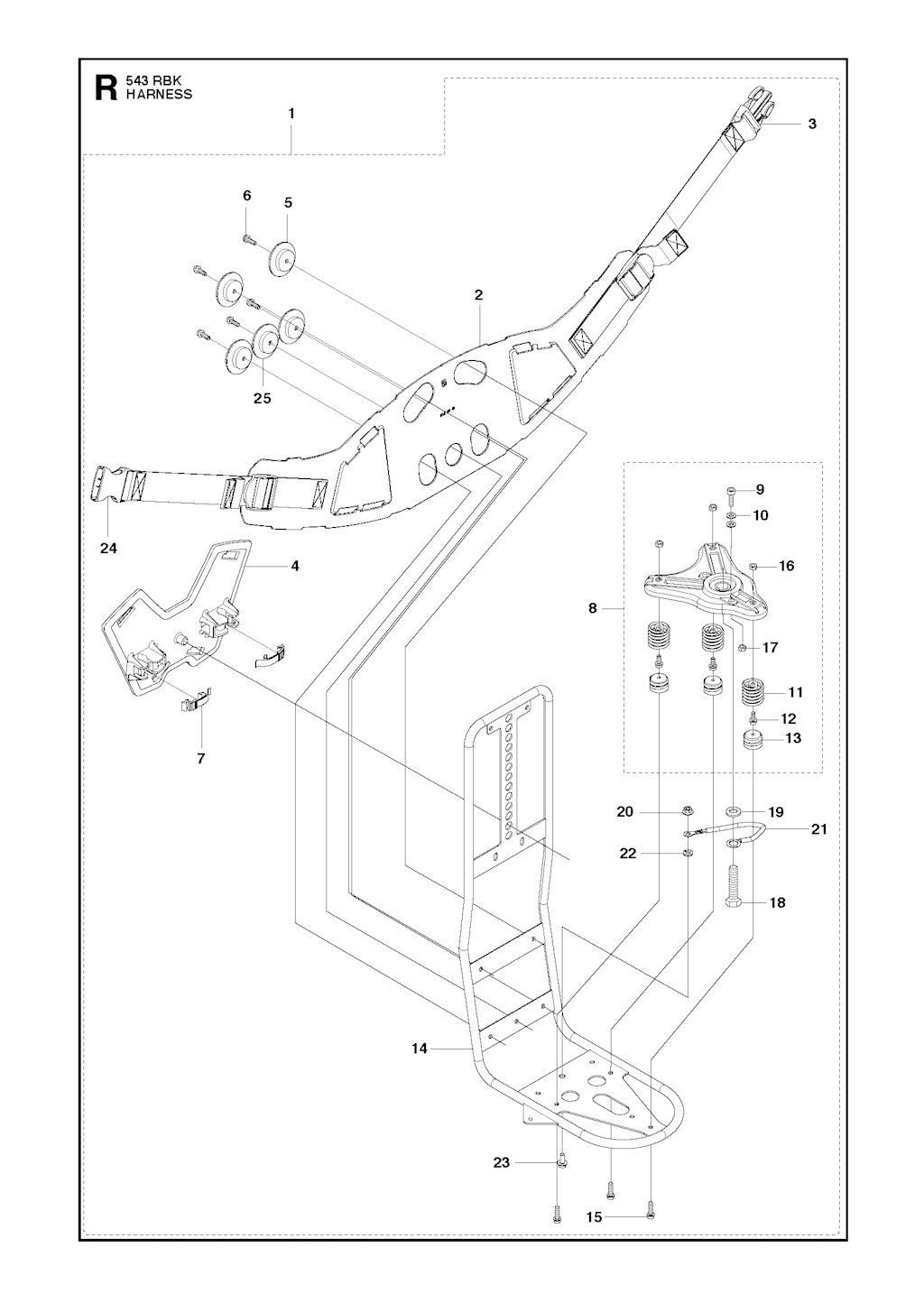 R 543 RBK
HARNESS

1
3
6
5
2
25
24
4
7
9
10
16
8
17
11
12
13
20
19
21
22
18
14
23
15