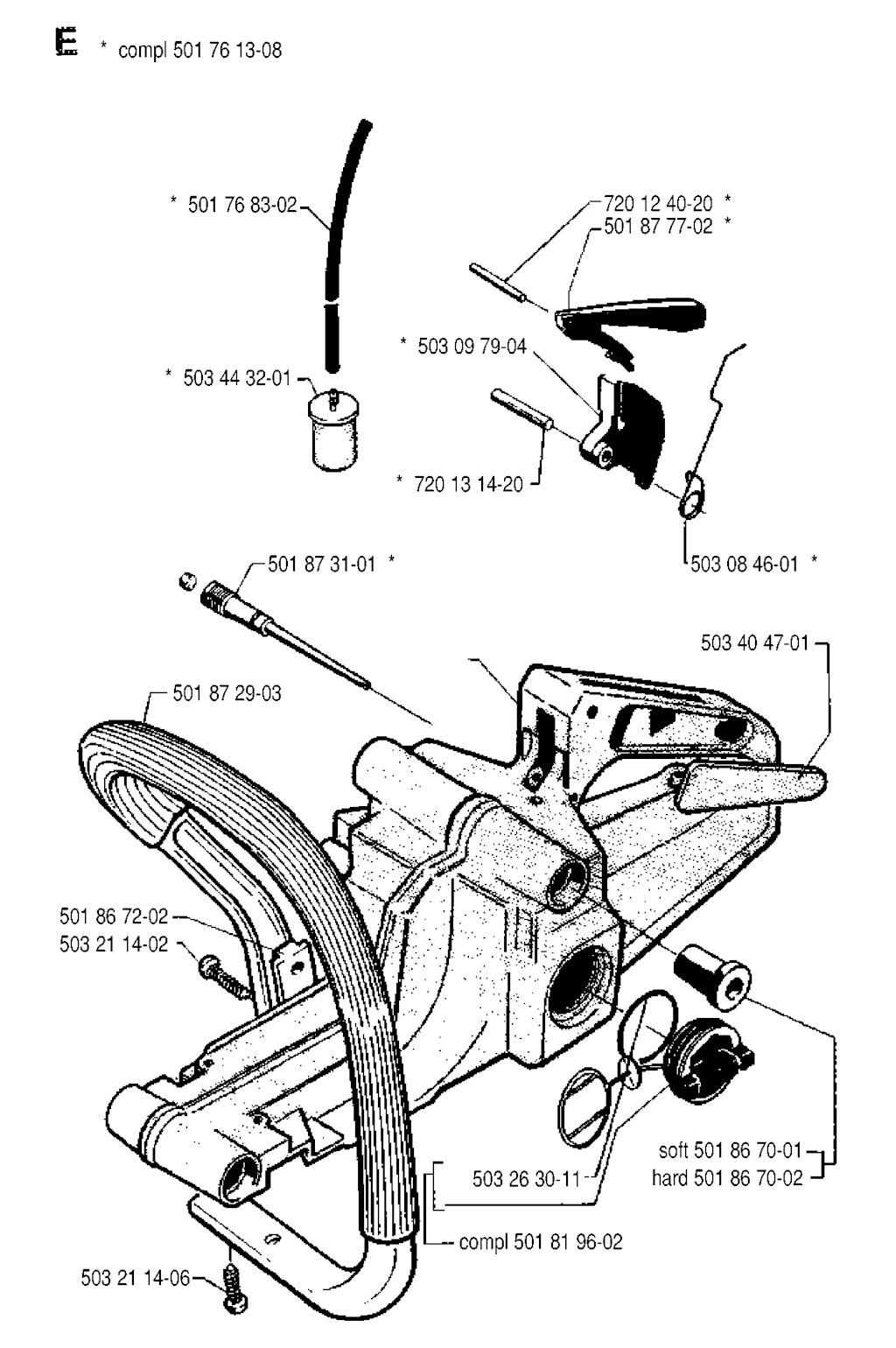 E * compl 501 76 13-08

* 501 76 83-02

720 12 40-20 *
501 87 77-02 *

* 503 09 79-04

* 503 44 32-01

* 720 13 14-20

503 08 46-01 *

501 87 31-01 *

503 40 47-01

501 87 29-03

501 86 72-02
503 21 14-02

soft 501 86 70-01
hard 501 86 70-02

503 26 30-11

compl 501 81 96-02

503 21 14-06