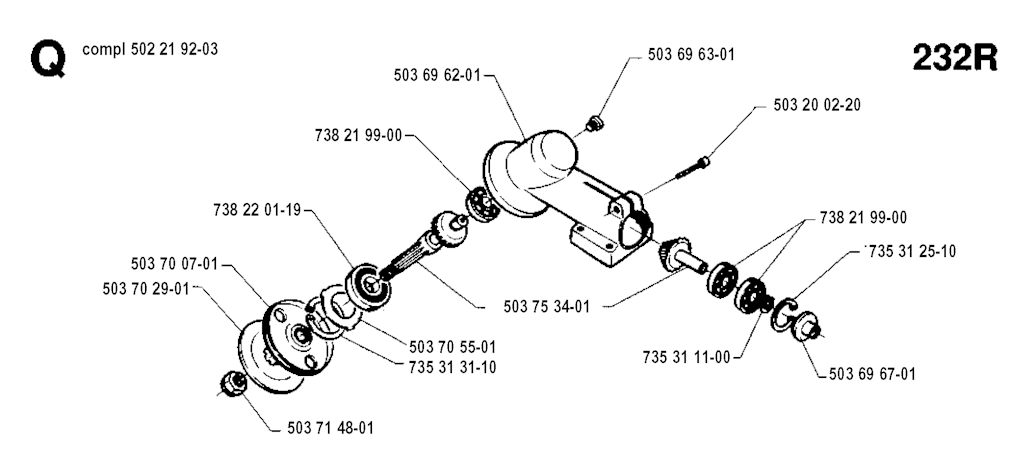 Q compl 502 21 92-03

232R

503 69 63-01

503 69 62-01

503 20 02-20

738 21 99-00

738 22 01-19

738 21 99-00

735 31 25-10

503 70 07-01

503 70 29-01

503 75 34-01

503 70 55-01

735 31 31-10

735 31 11-00

503 69 67-01

503 71 48-01