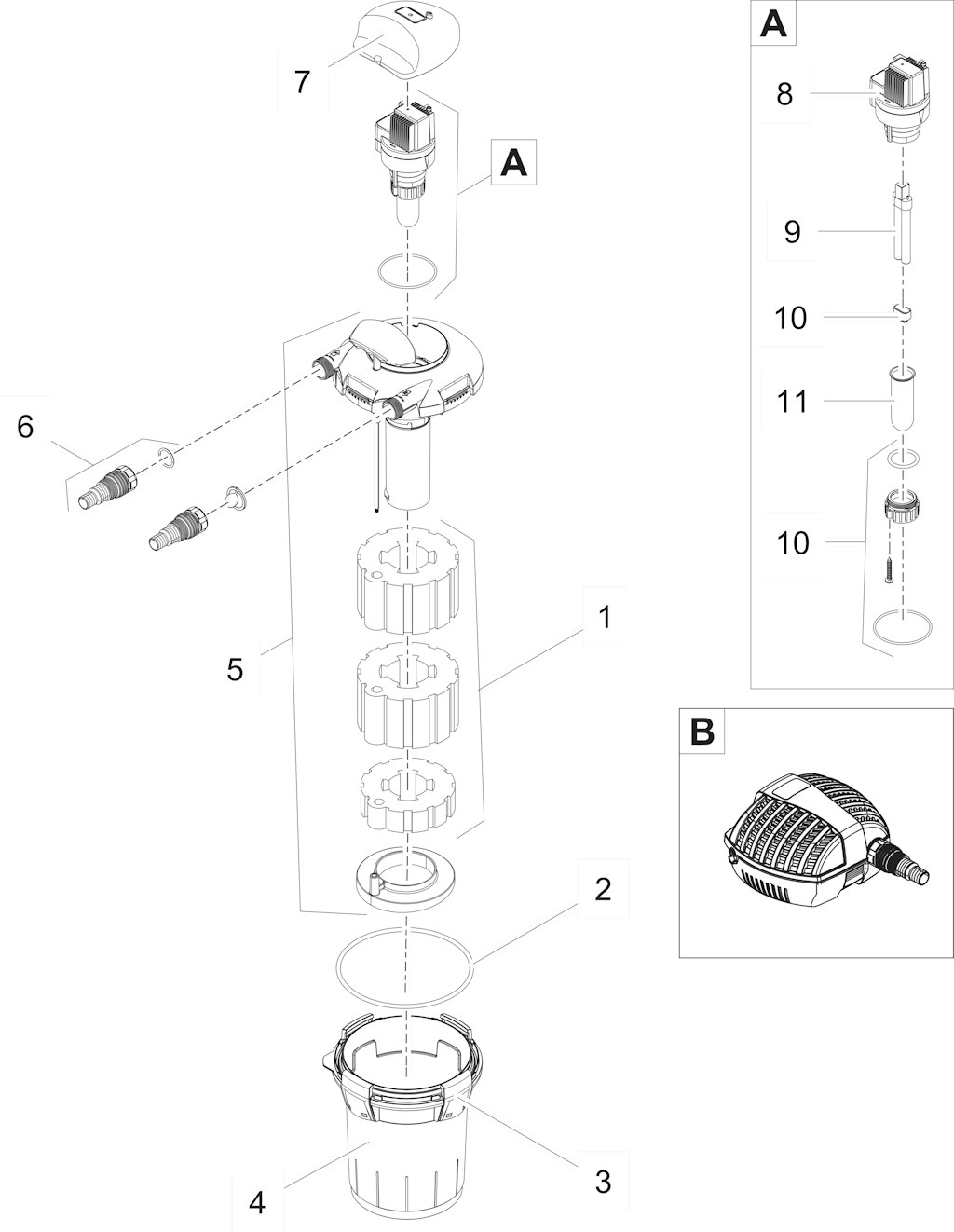 7

A

6

5

1

2

3

4

A

8

9

10

11

10

B