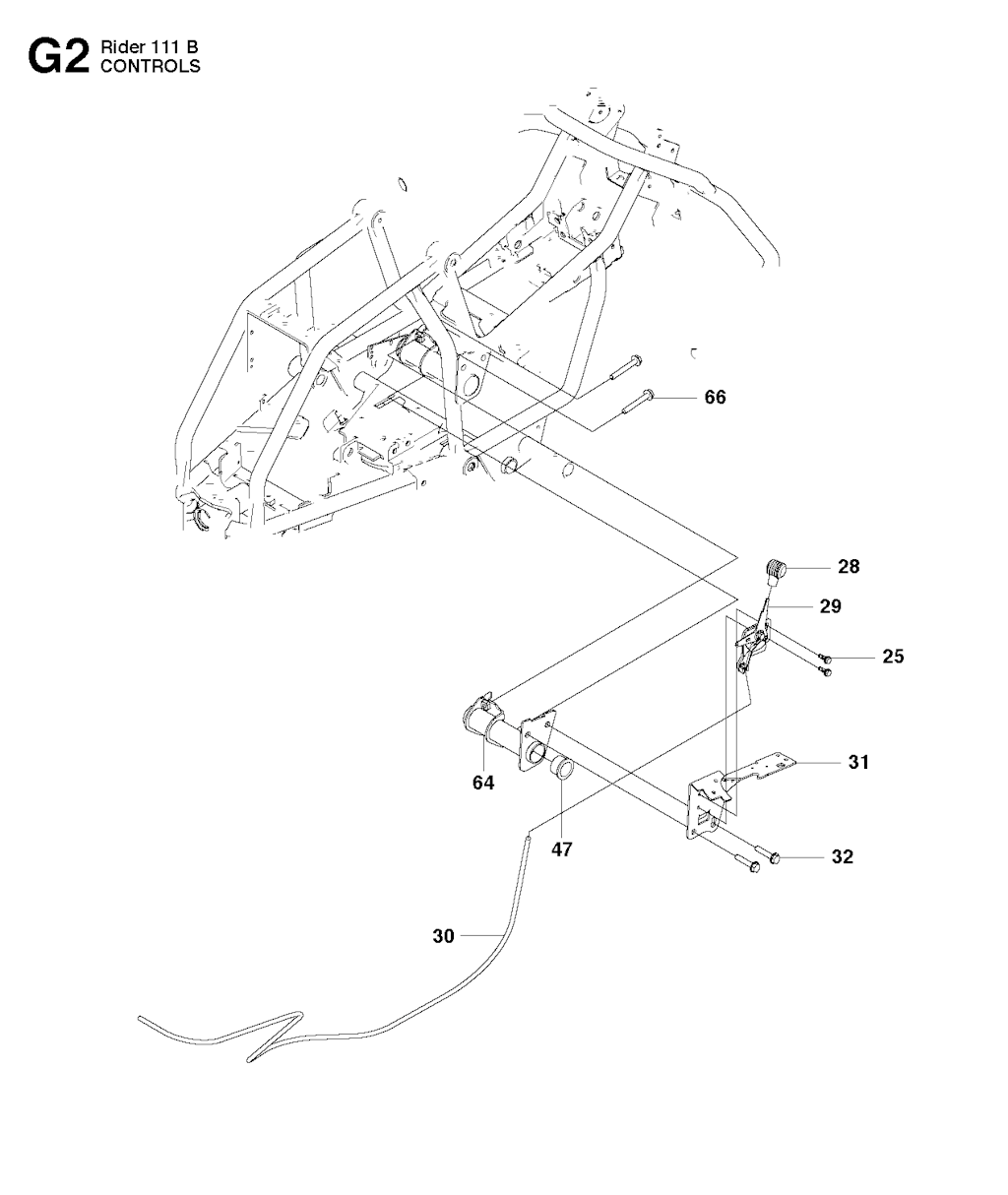 G2 Rider 111 B
CONTROLS

66

28

29

25

31

64

47

32

30