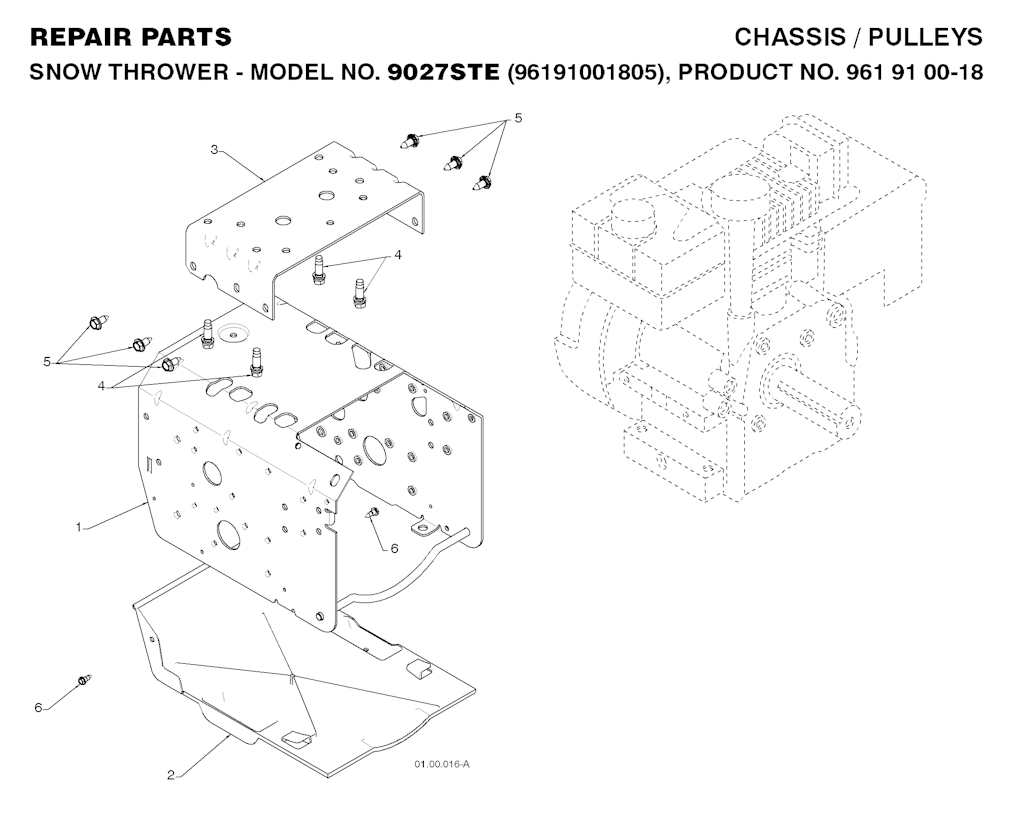 REPAIR PARTS

CHASSIS / PULLEYS

SNOW THROWER - MODEL NO. 9027STE (96191001805), PRODUCT NO. 961 91 00-18

5
3
4
5
4
1
6
6
2
01.00.016-A