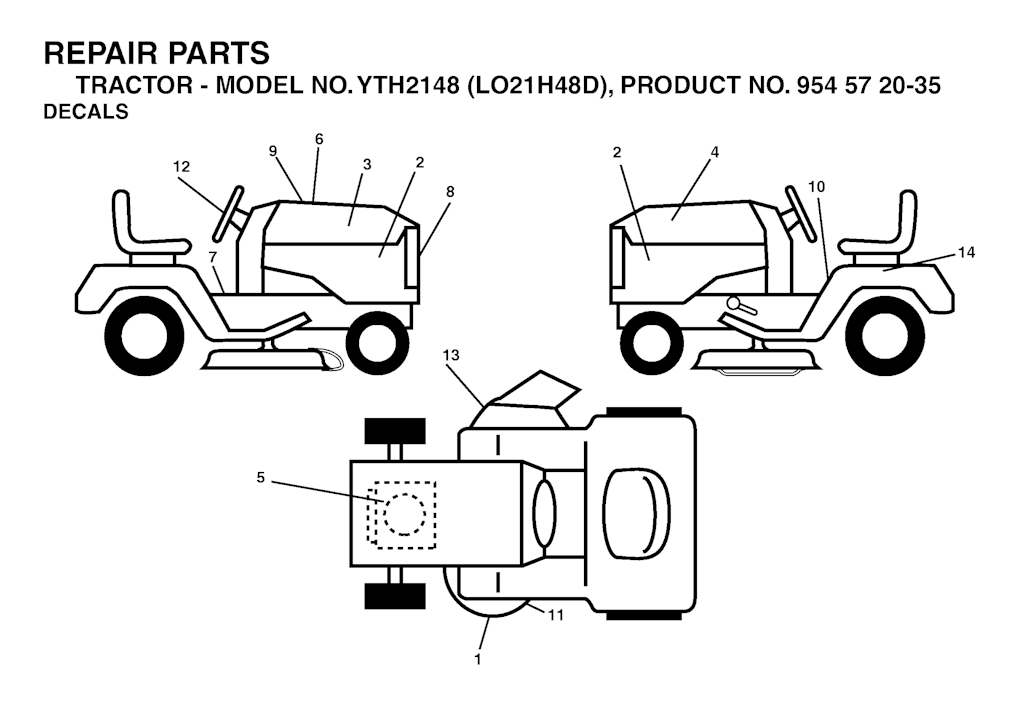 REPAIR PARTS
TRACTOR - MODEL NO. YTH2148 (LO21H48D), PRODUCT NO. 954 57 20-35
DECALS

12
9
6
3
2
8
7

2
4
10
14

13
5
11
1