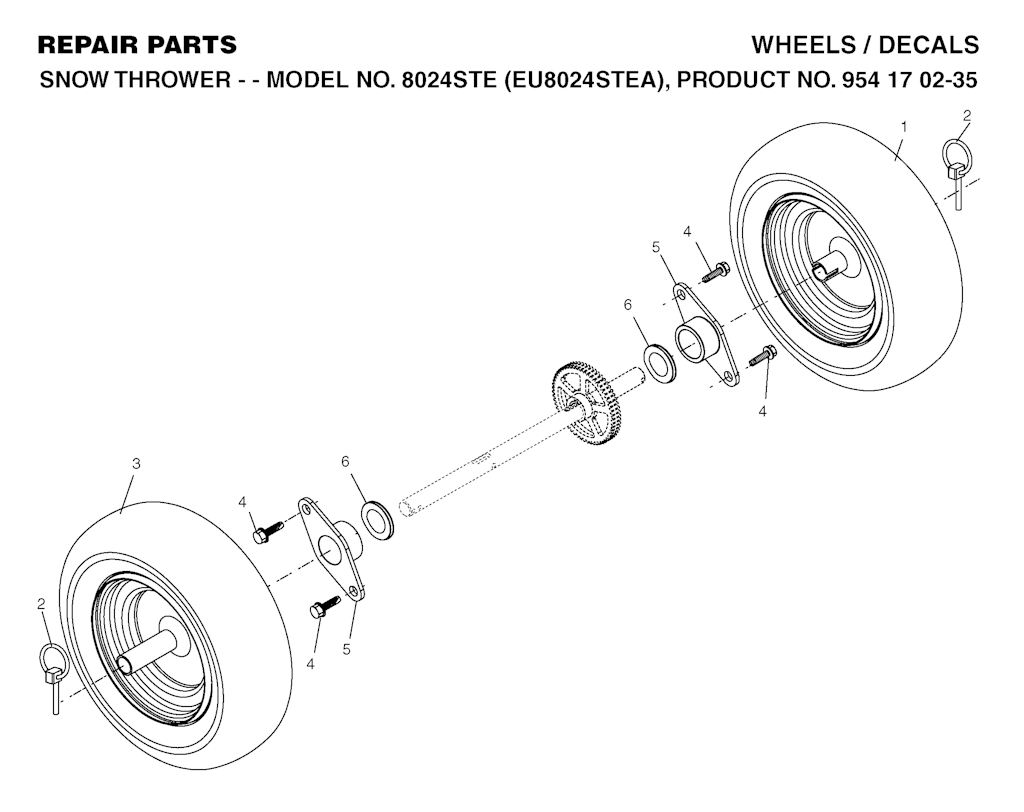 REPAIR PARTS

WHEELS / DECALS

SNOW THROWER - - MODEL NO. 8024STE (EU8024STEA), PRODUCT NO. 954 17 02-35

1
2
4
5
6
4
3
6
4
2
4
5