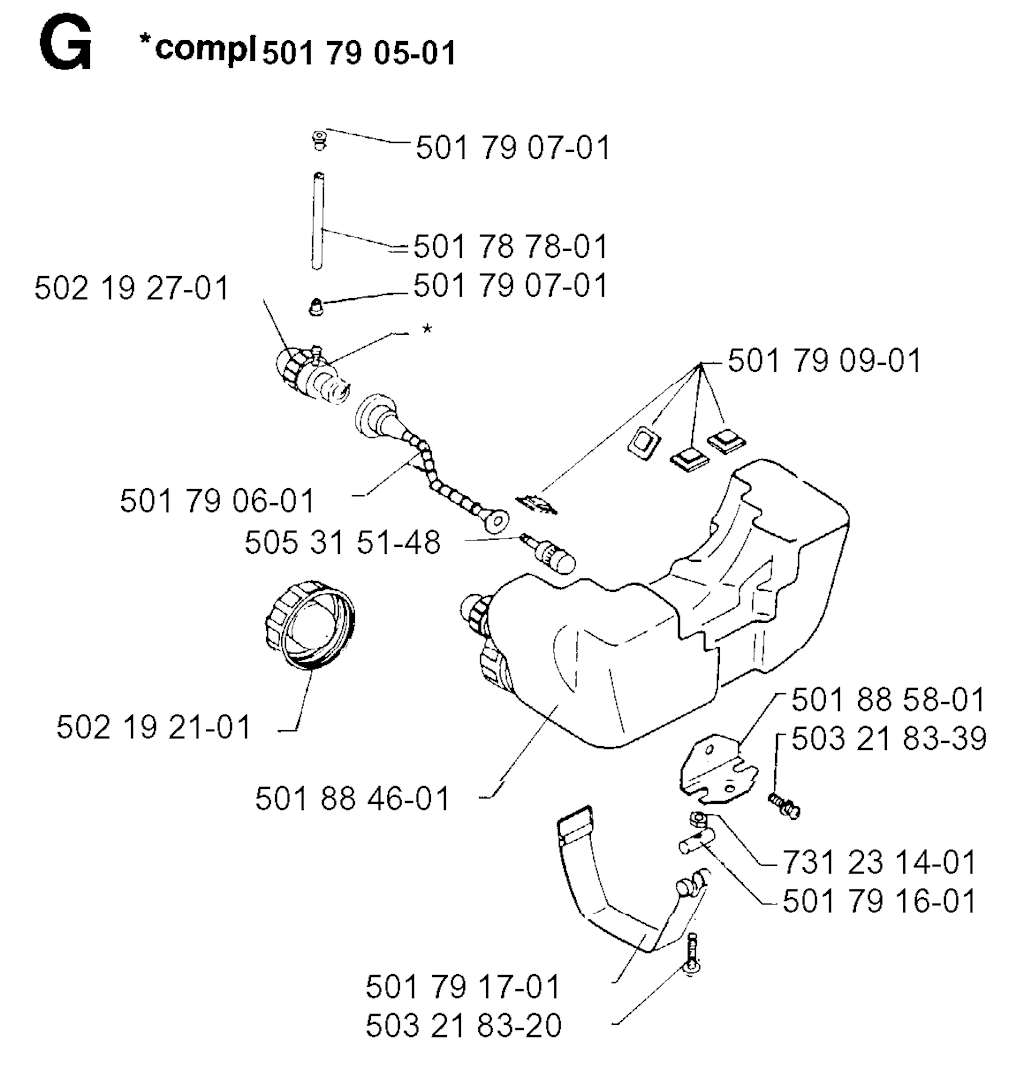 G *compl 501 79 05-01

501 79 07-01
501 78 78-01
502 19 27-01
501 79 07-01
*
501 79 09-01
501 79 06-01
505 31 51-48
502 19 21-01
501 88 46-01
501 88 58-01
503 21 83-39
731 23 14-01
501 79 16-01
501 79 17-01
503 21 83-20