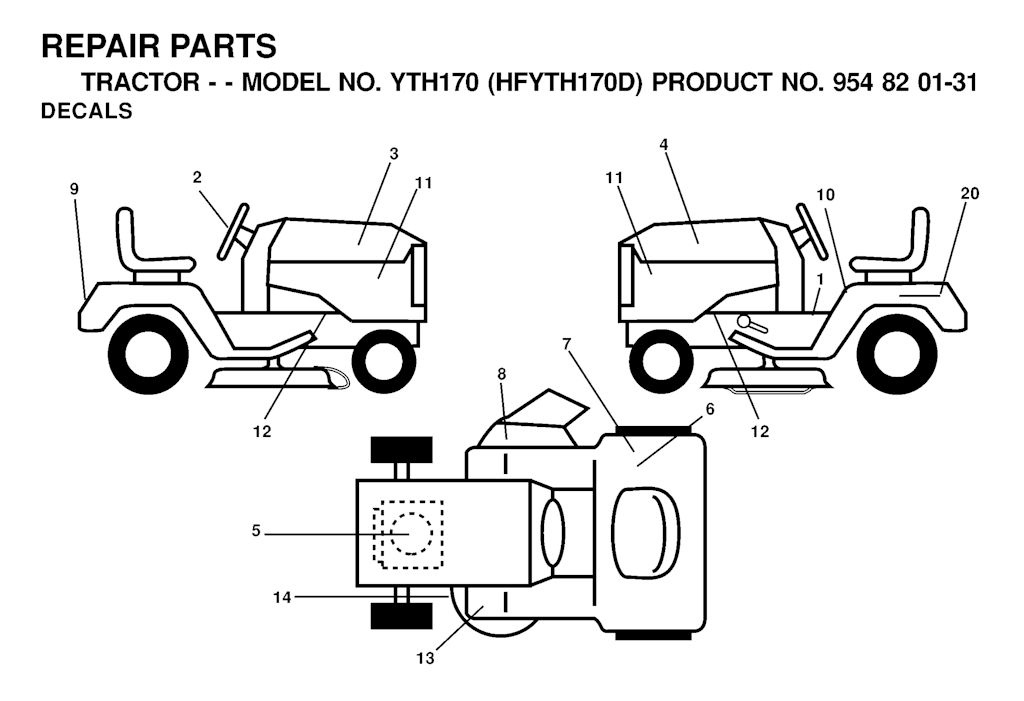 REPAIR PARTS

TRACTOR - - MODEL NO. YTH170 (HFYTH170D) PRODUCT NO. 954 82 01-31

DECALS

9
2
3
11
12
4
11
10
20
1
12
8
7
6
5
14
13