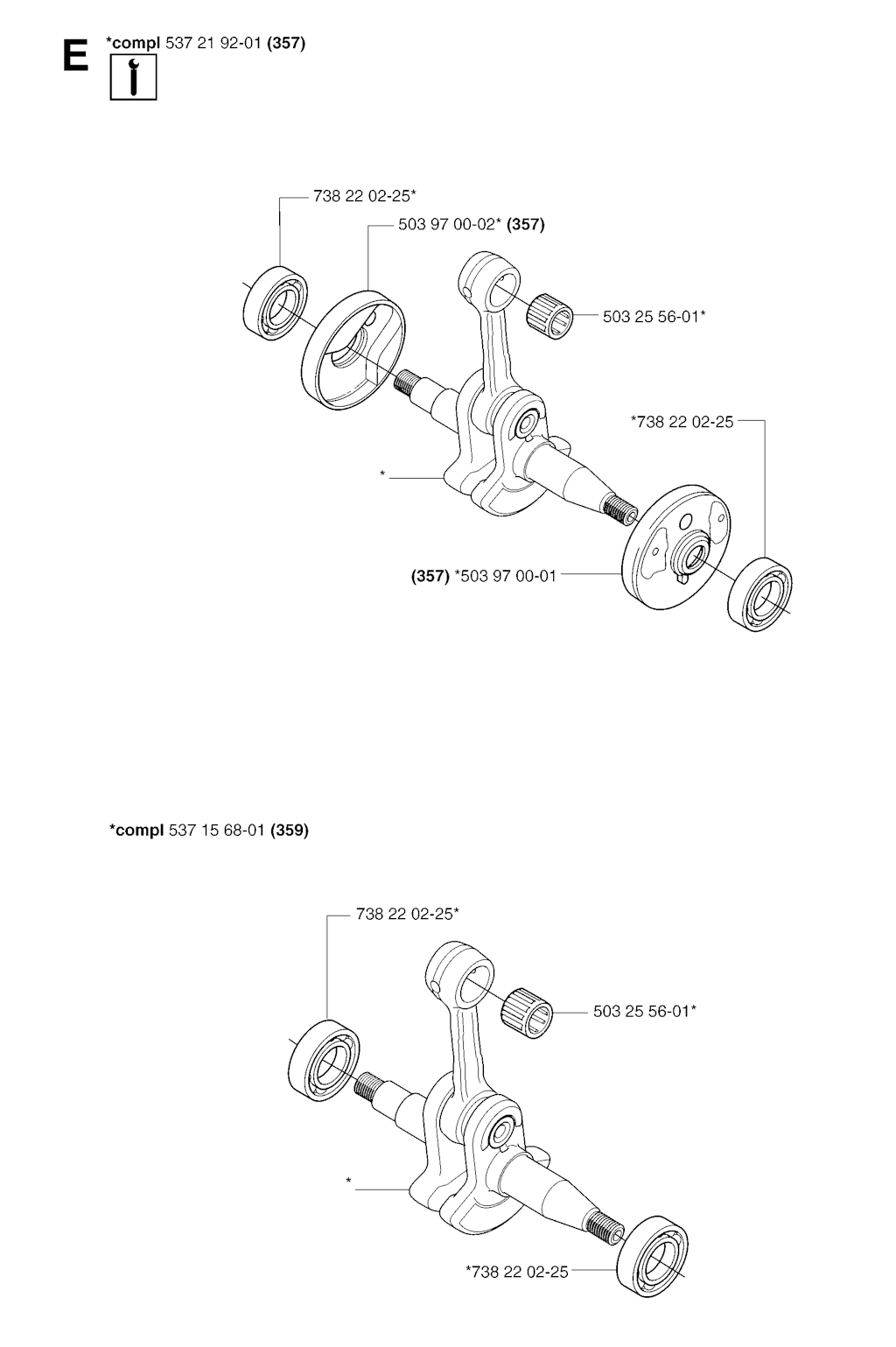 E

*compl 537 21 92-01 (357)

738 22 02-25*

503 97 00-02* (357)

503 25 56-01*

*738 22 02-25

*

(357) *503 97 00-01

*compl 537 15 68-01 (359)

738 22 02-25*

503 25 56-01*

*

*738 22 02-25