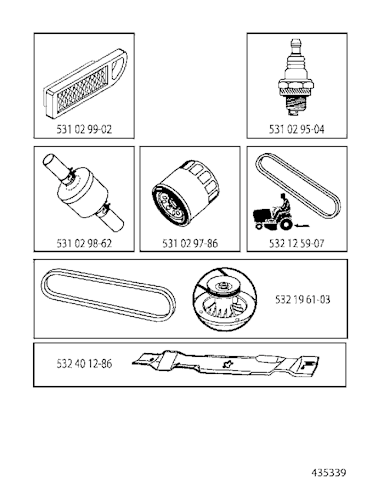 531 02 99-02

531 02 95-04

531 02 98-62

531 02 97-86

532 12 59-07

532 19 61-03

532 40 12-86

435339