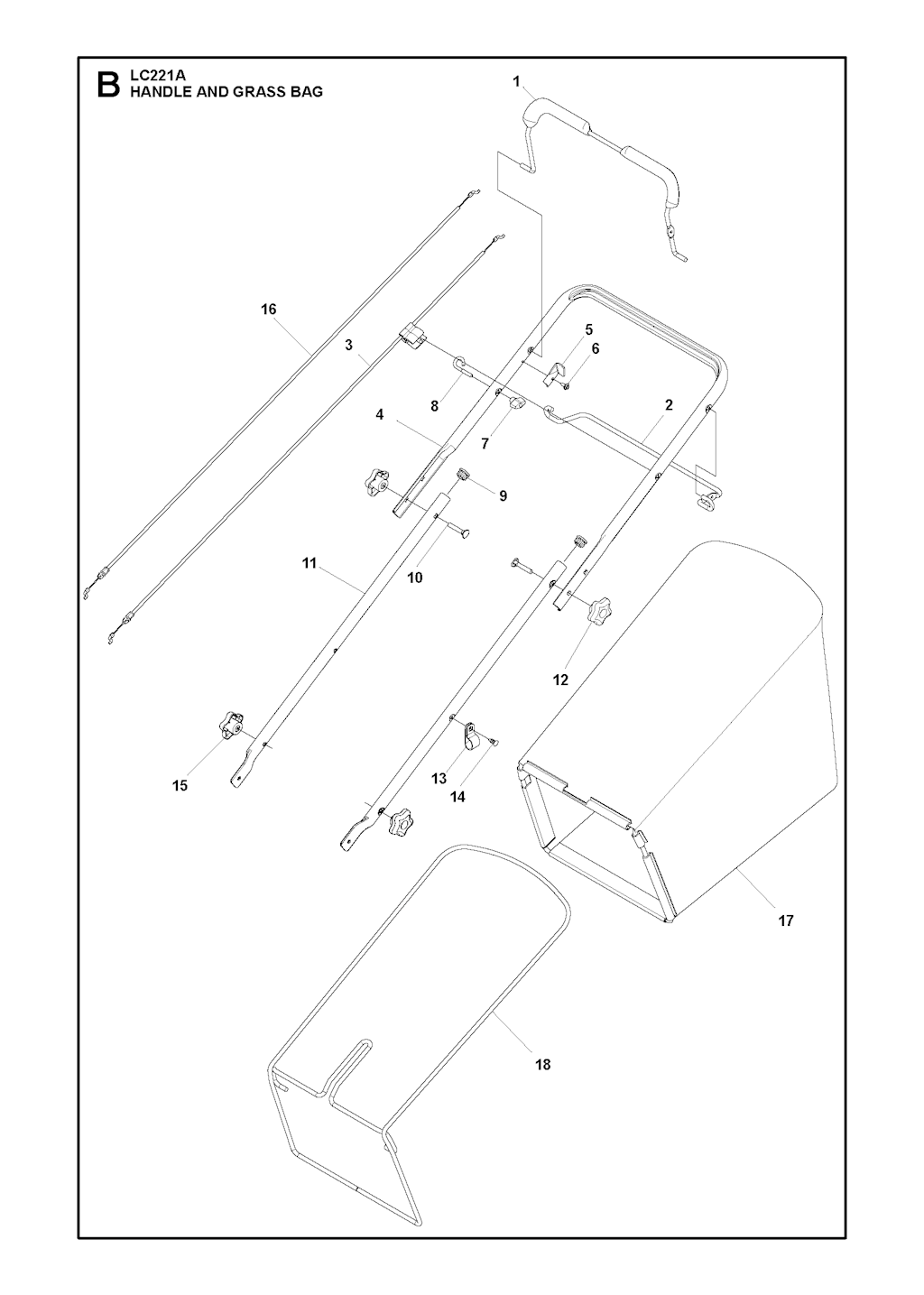 B LC221A
HANDLE AND GRASS BAG

1
16
3
5
6
8
7
2
4
9
10
11
12
15
13
14
17
18