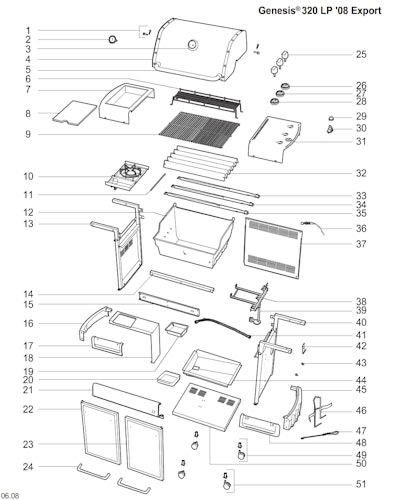 Genesis® 320 LP '08 Export

1
2
3
4
5
6
7
8
9
10
11
12
13
14
15
16
17
18
19
20
21
22
23
24

25
26
27
28
29
30
31
32
33
34
35
36
37
38
39
40
41
42
43
44
45
46
47
48
49
50
51

06.08