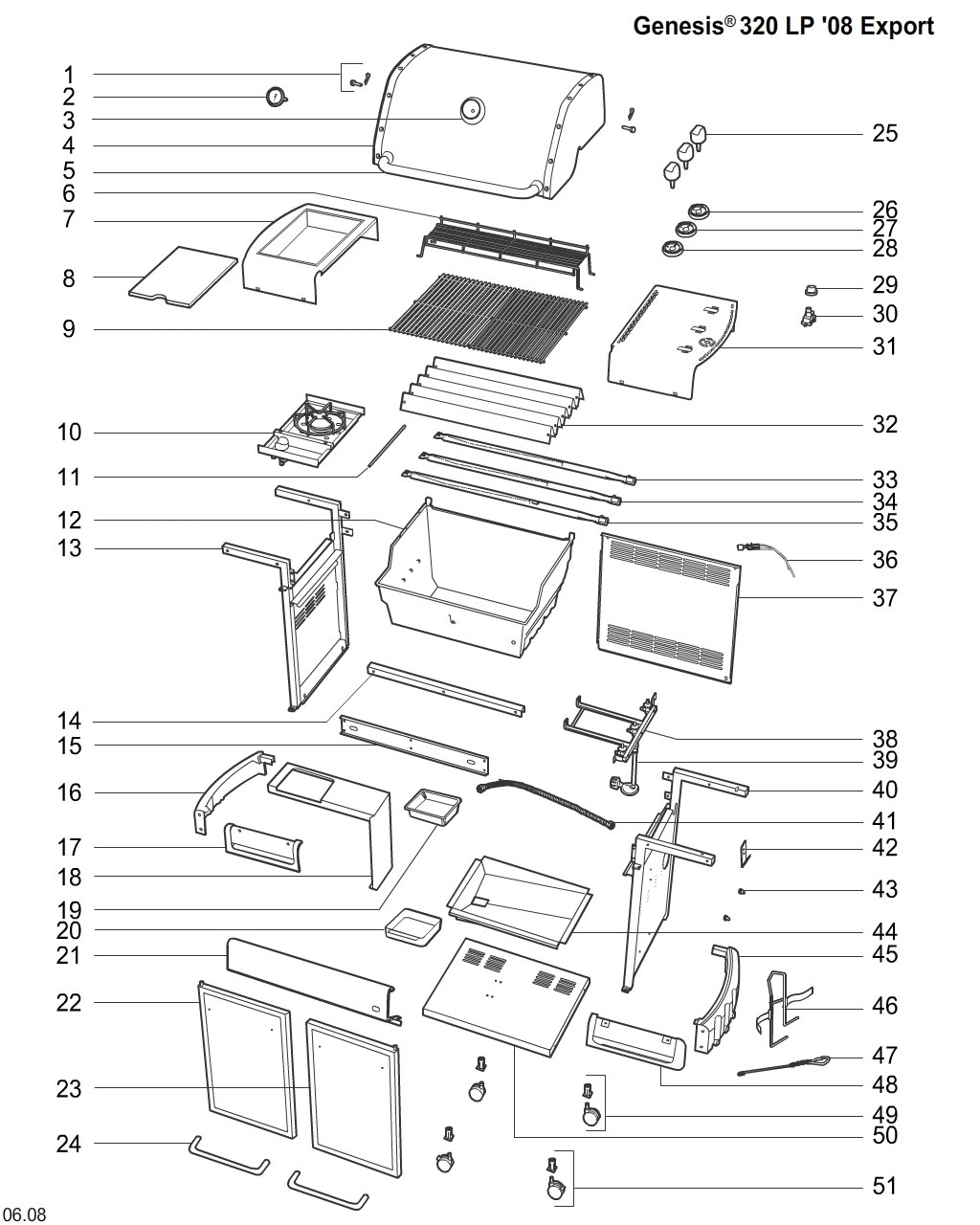 Genesis® 320 LP '08 Export

1
2
3
4
5
6
7
8
9
10
11
12
13
14
15
16
17
18
19
20
21
22
23
24

25
26
27
28
29
30
31
32
33
34
35
36
37
38
39
40
41
42
43
44
45
46
47
48
49
50
51

06.08