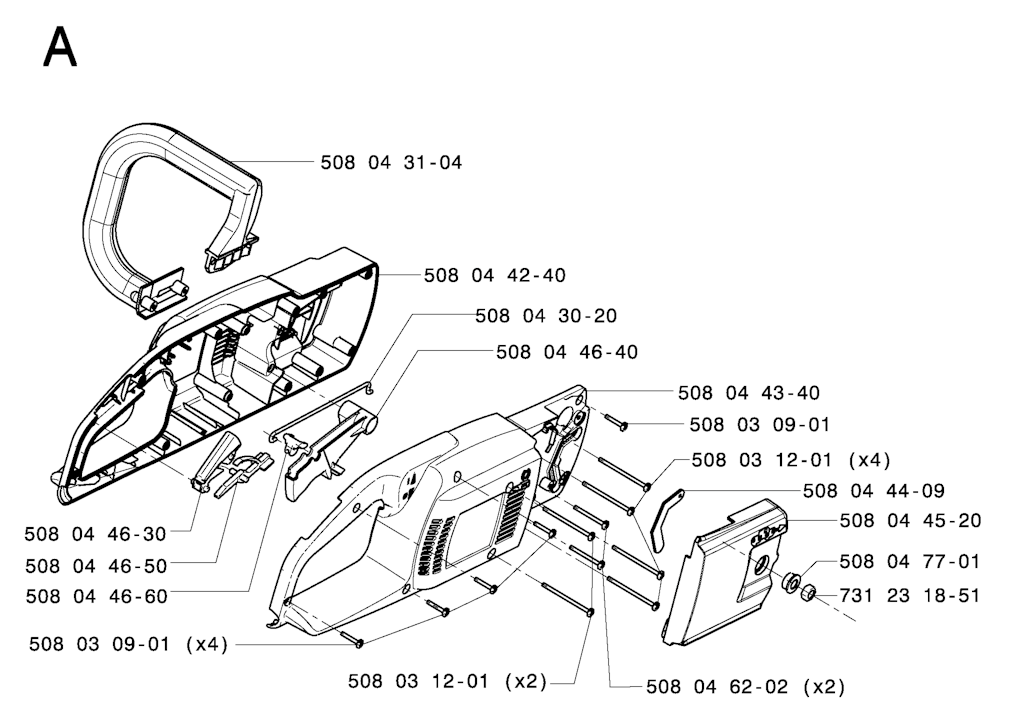 A

508 04 31-04

508 04 42-40

508 04 30-20

508 04 46-40

508 04 43-40

508 03 09-01

508 03 12-01 (x4)

508 04 44-09

508 04 45-20

508 04 77-01

731 23 18-51

508 04 46-30

508 04 46-50

508 04 46-60

508 03 09-01 (x4)

508 03 12-01 (x2)

508 04 62-02 (x2)