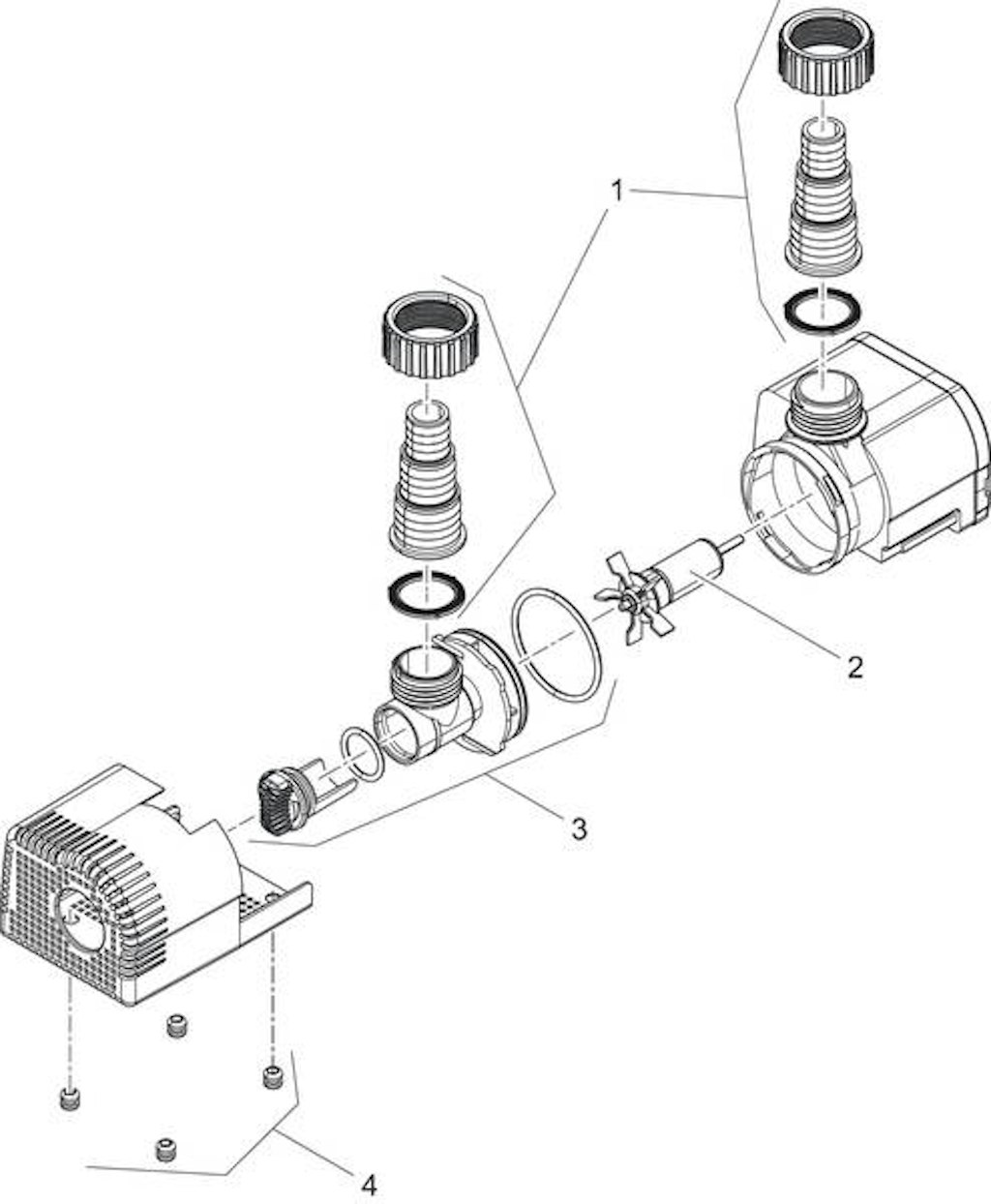 1
2
3
4