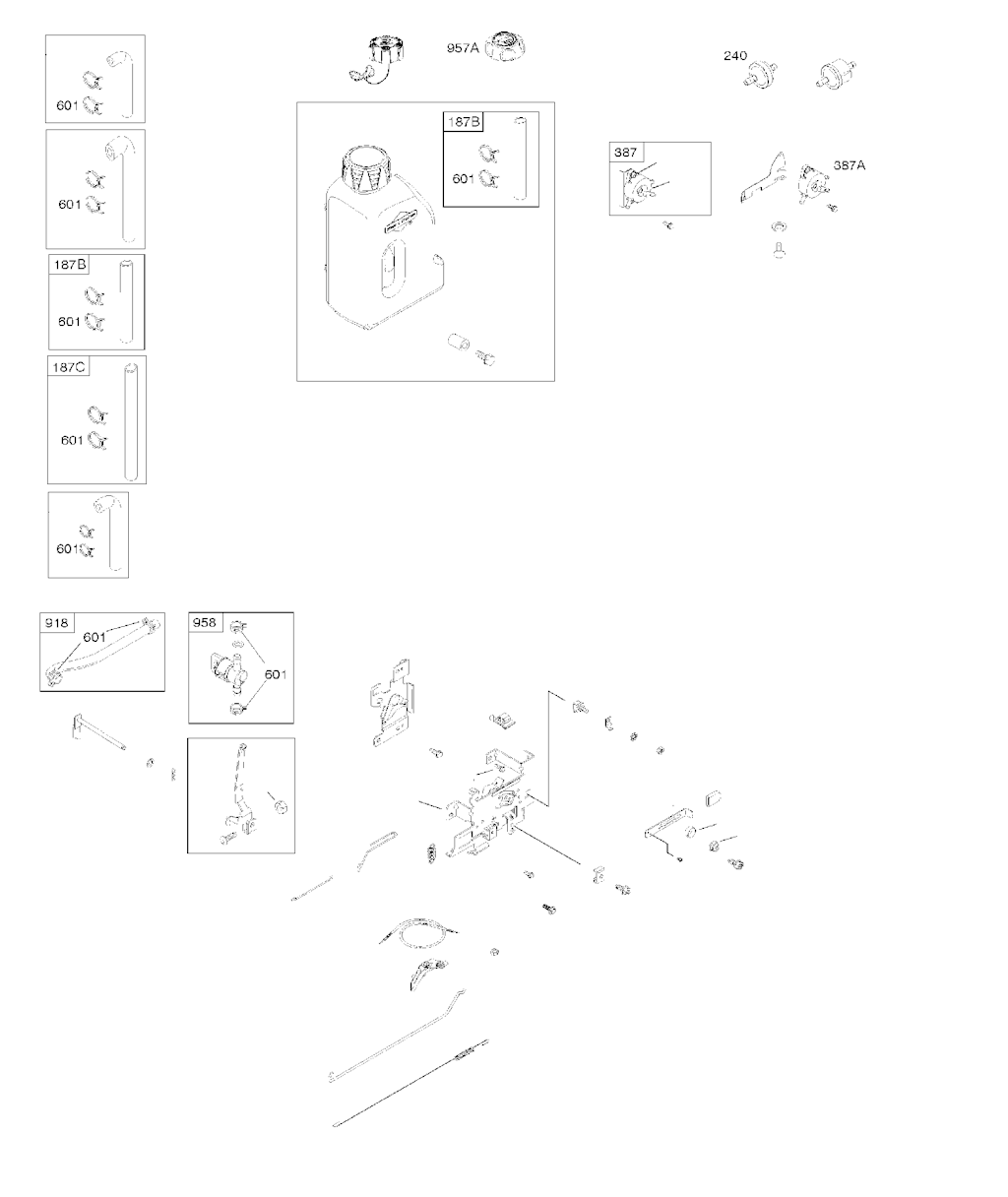 601

601

187B

601

187C

601

601

957A

187B

601

240

387

387A

918

601

958

601