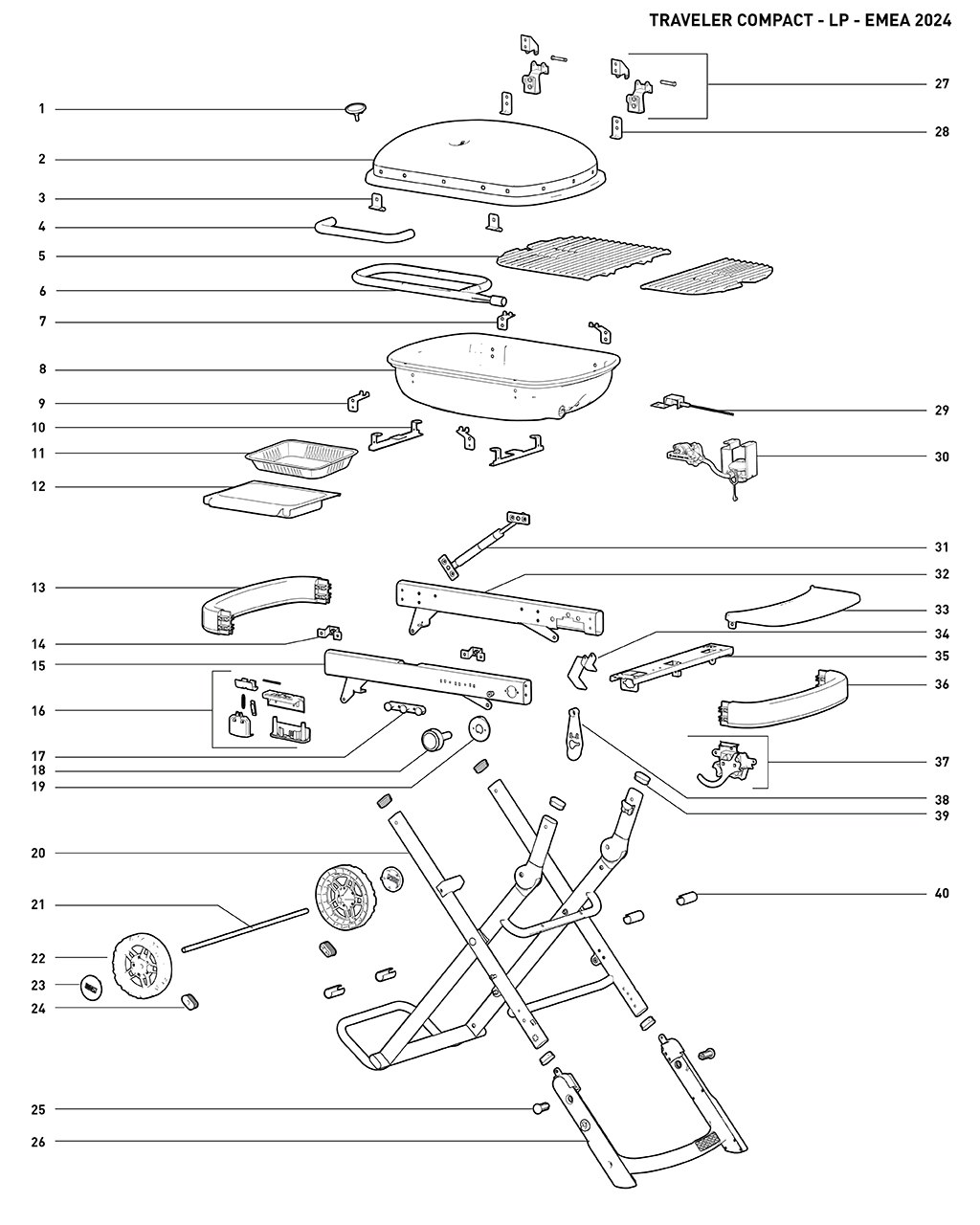 TRAVELER COMPACT - LP - EMEA 2024

1
2
3
4
5
6
7
8
9
10
11
12
13
14
15
16
17
18
19
20
21
22
23
24
25
26

27
28
29
30
31
32
33
34
35
36
37
38
39
40