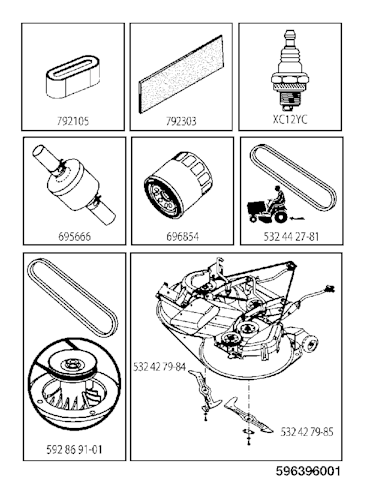 792105

792303

XC12YC

695666

696854

532 44 27-81

592 86 91-01

532 42 79-84

532 42 79-85

596396001