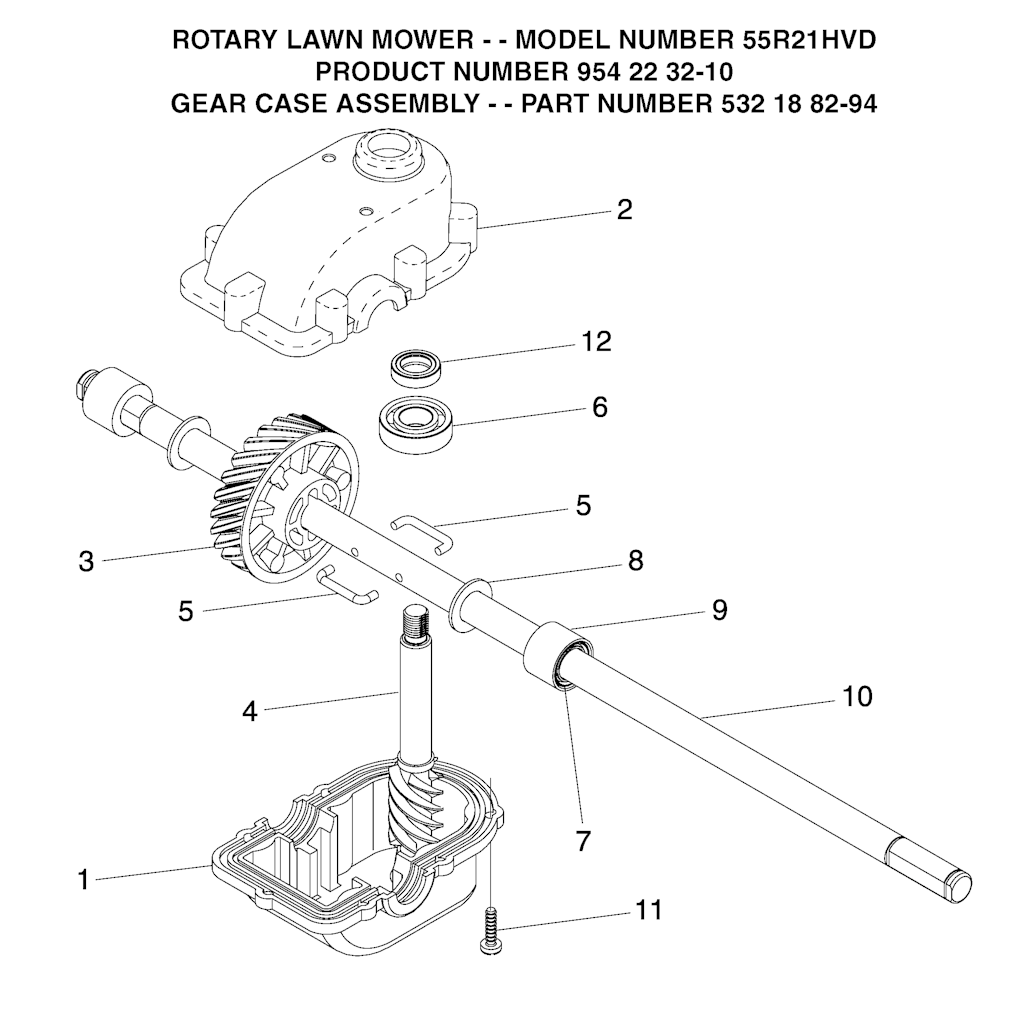 ROTARY LAWN MOWER - - MODEL NUMBER 55R21HVD
PRODUCT NUMBER 954 22 32-10
GEAR CASE ASSEMBLY - - PART NUMBER 532 18 82-94

2
12
6
5
3
8
5
9
4
10
7
1
11