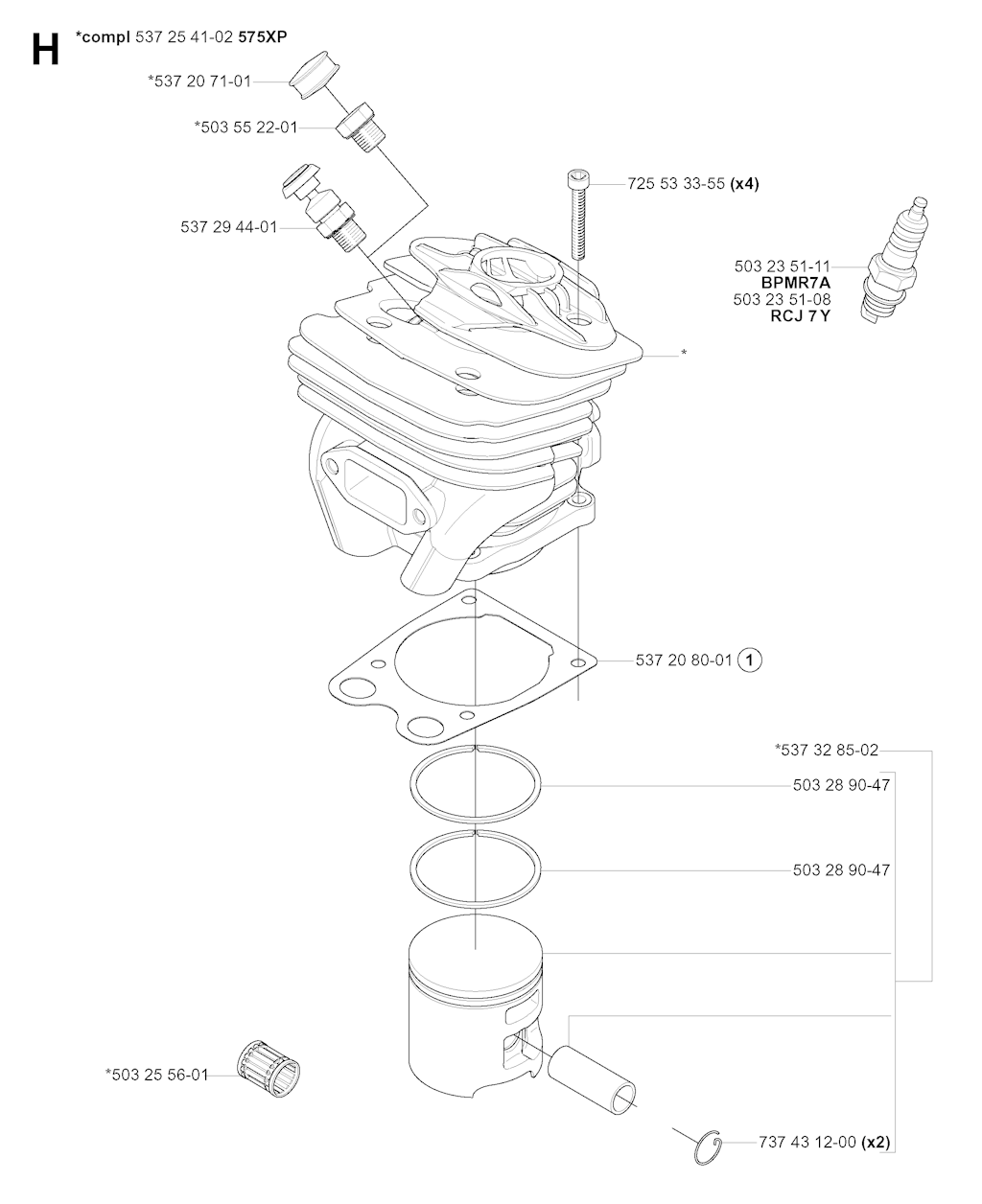 H *compl 537 25 41-02 575XP

*537 20 71-01

*503 55 22-01

537 29 44-01

725 53 33-55 (x4)

503 23 51-11
BPMR7A
503 23 51-08
RCJ 7 Y

*

537 20 80-01 1

*537 32 85-02

503 28 90-47

503 28 90-47

*503 25 56-01

737 43 12-00 (x2)