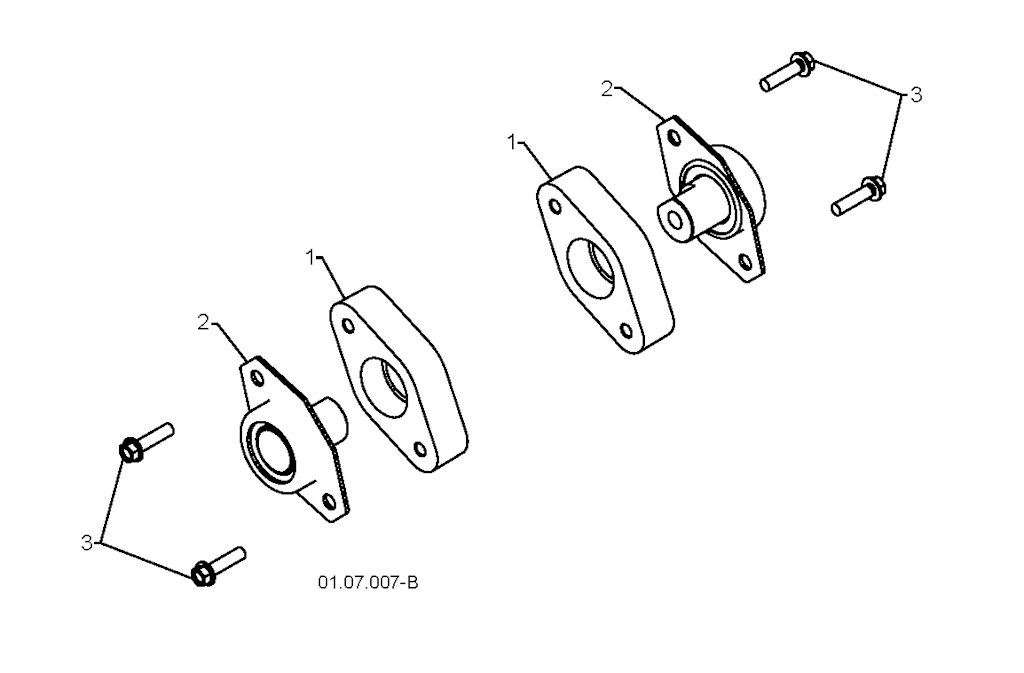 2
3
1
1
2
3
01.07.007-B