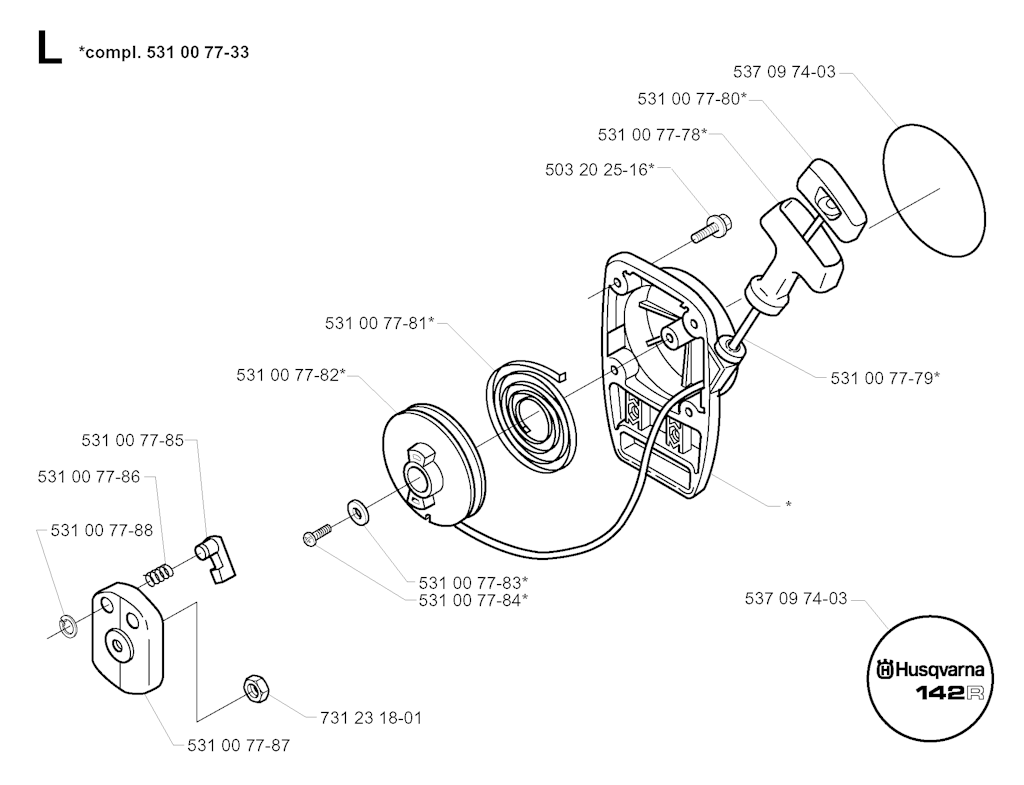 L *compl. 531 00 77-33

537 09 74-03

531 00 77-80*

531 00 77-78*

503 20 25-16*

531 00 77-81*

531 00 77-82*

531 00 77-79*

531 00 77-85

531 00 77-86

531 00 77-88

*

531 00 77-83*
531 00 77-84*

537 09 74-03

Husqvarna
142R

731 23 18-01

531 00 77-87