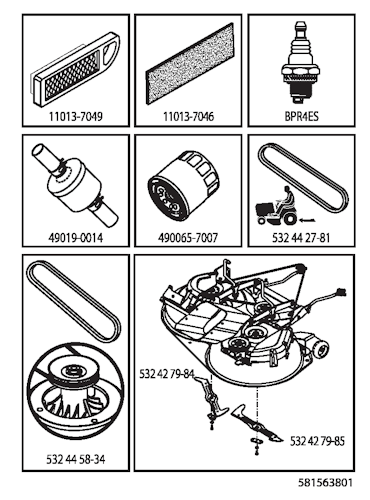 11013-7049

11013-7046

BPR4ES

49019-0014

490065-7007

532 44 27-81

532 44 58-34

532 42 79-84

532 42 79-85

581563801