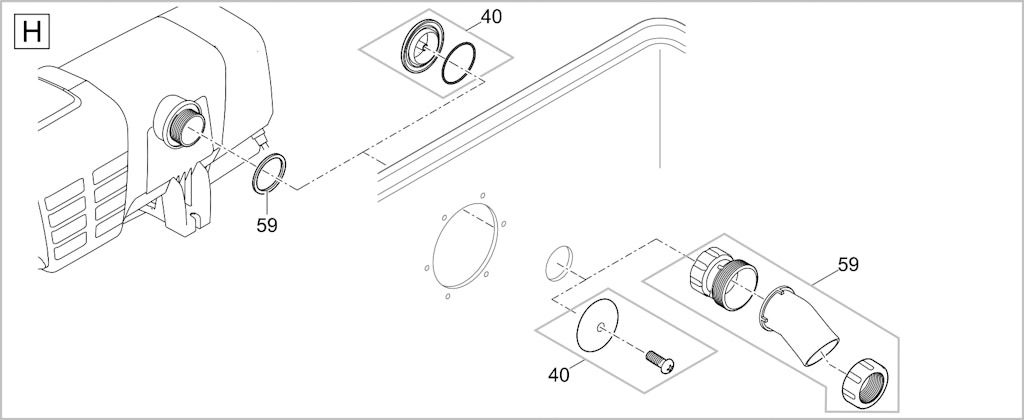 H
40
59
59
40