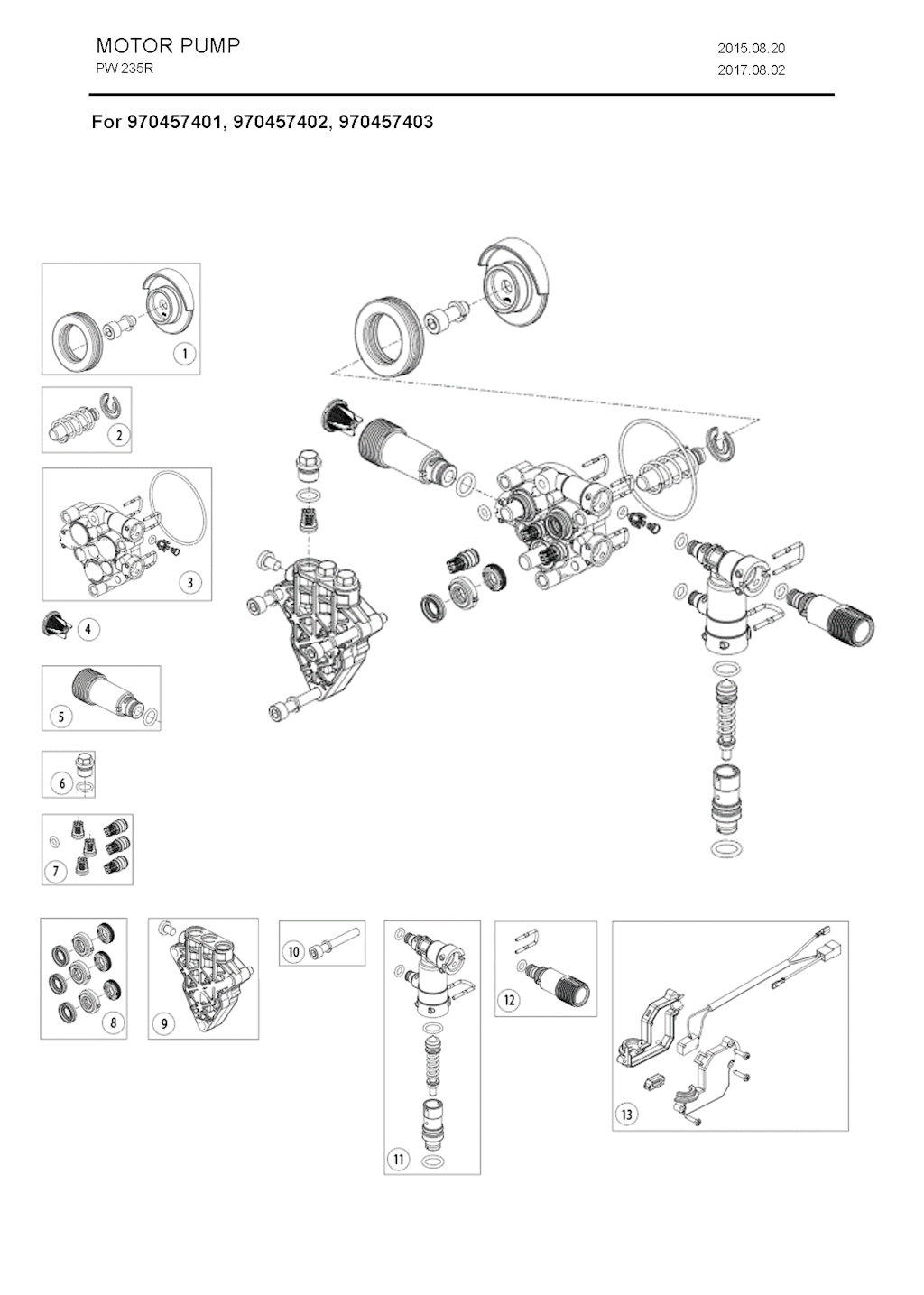 MOTOR PUMP
PW 235R

2015.08.20
2017.08.02

For 970457401, 970457402, 970457403

1
2
3
4
5
6
7
8
9
10
11
12
13