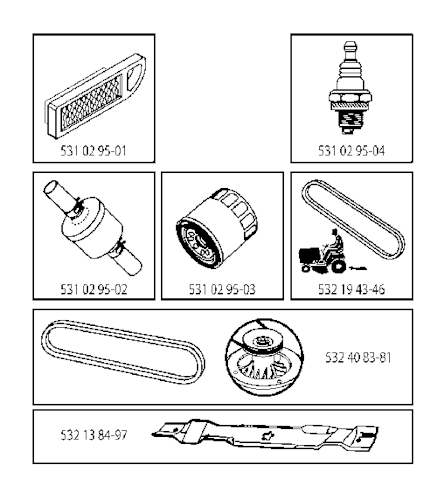 531 02 95-01

531 02 95-04

531 02 95-02

531 02 95-03

532 19 43-46

532 40 83-81

532 13 84-97