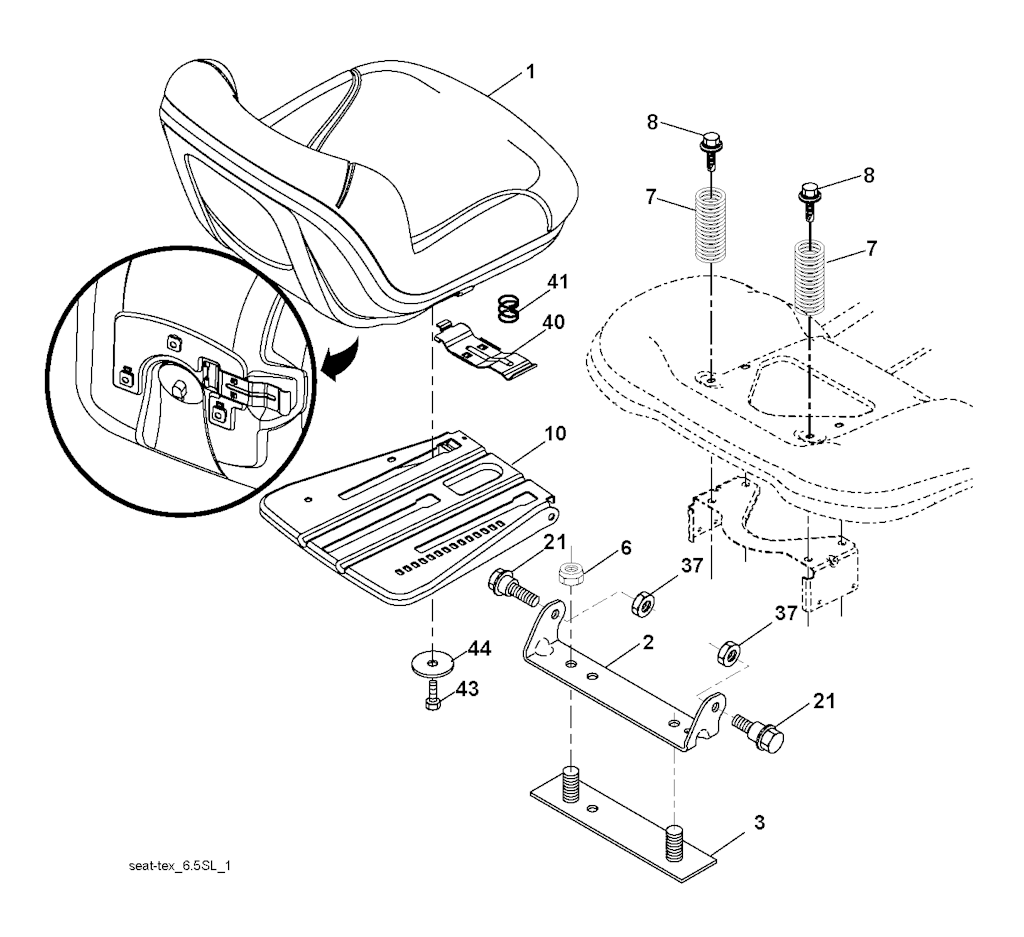 1
8
8
7
7
41
40
10
21
6
37
37
2
44
43
21
3
seat-tex_6.5SL_1