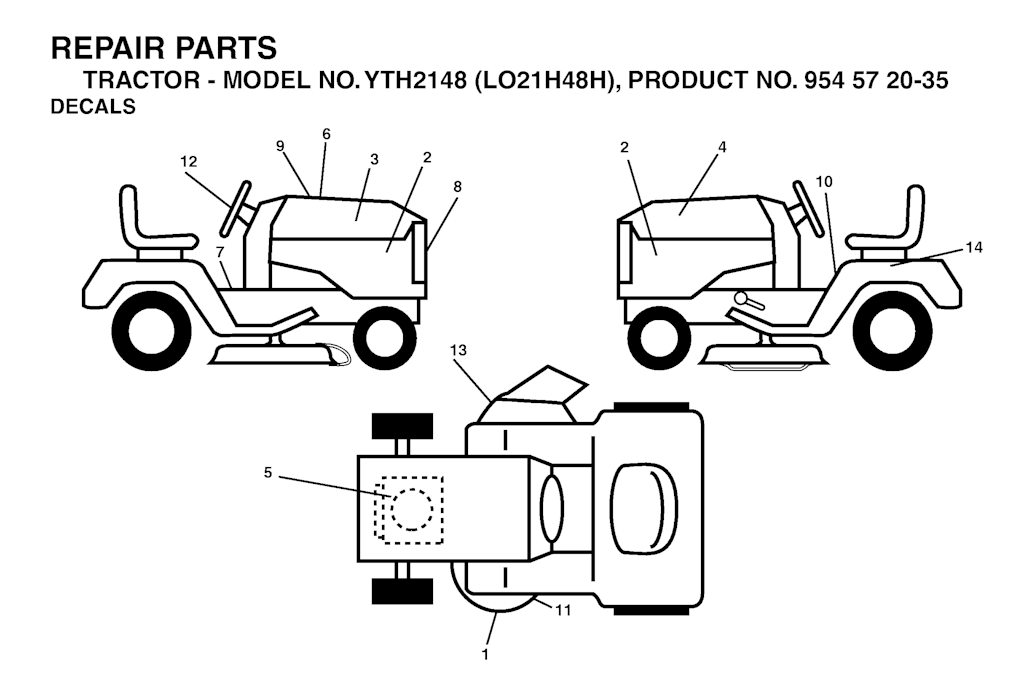 REPAIR PARTS
TRACTOR - MODEL NO. YTH2148 (LO21H48H), PRODUCT NO. 954 57 20-35
DECALS

12
9
6
3
2
8
7
2
4
10
14
13
5
11
1