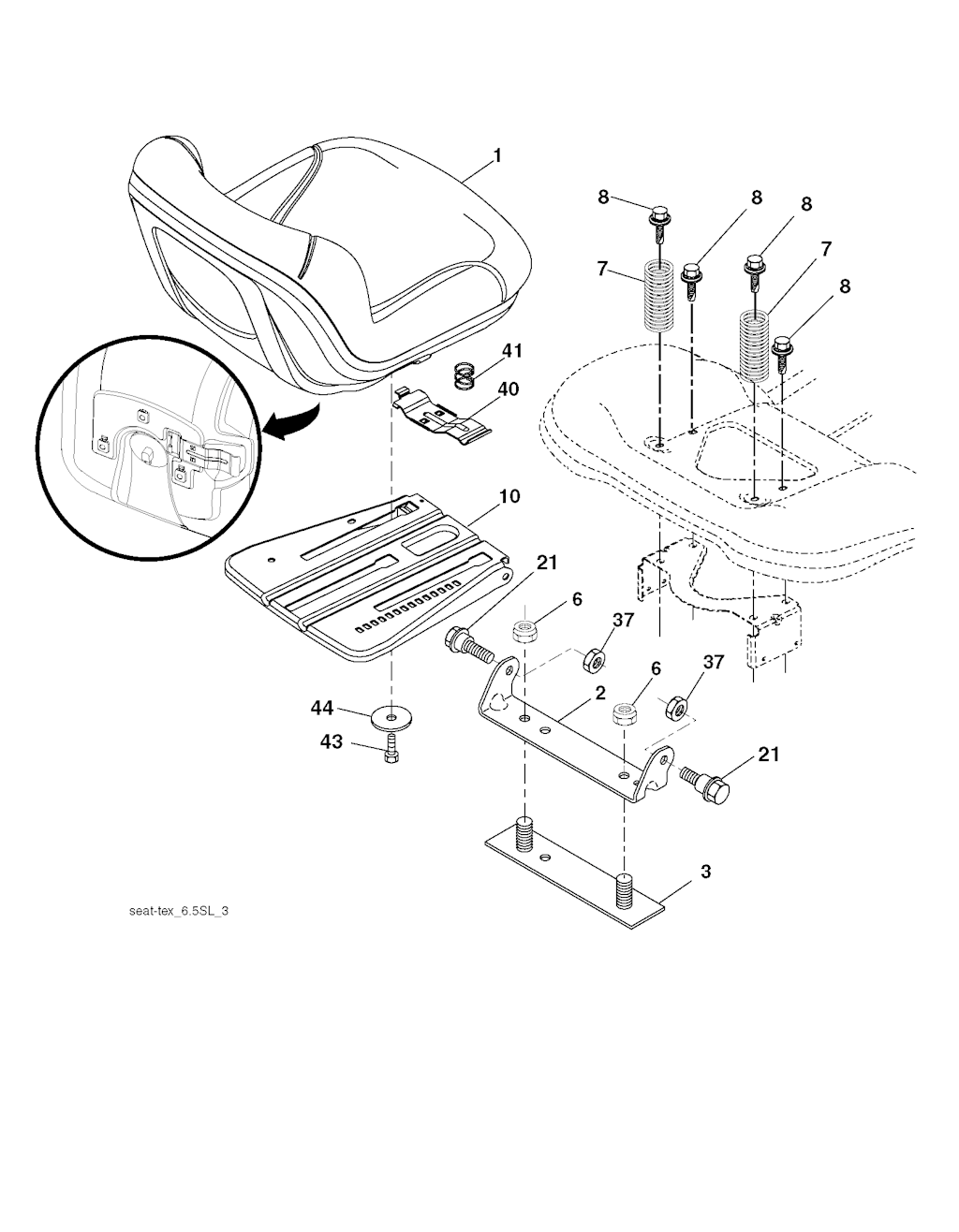 1
8
8
8
7
7
8
41
40
10
21
6
37
6
37
2
44
43
21
3
seat-tex_6.5SL_3