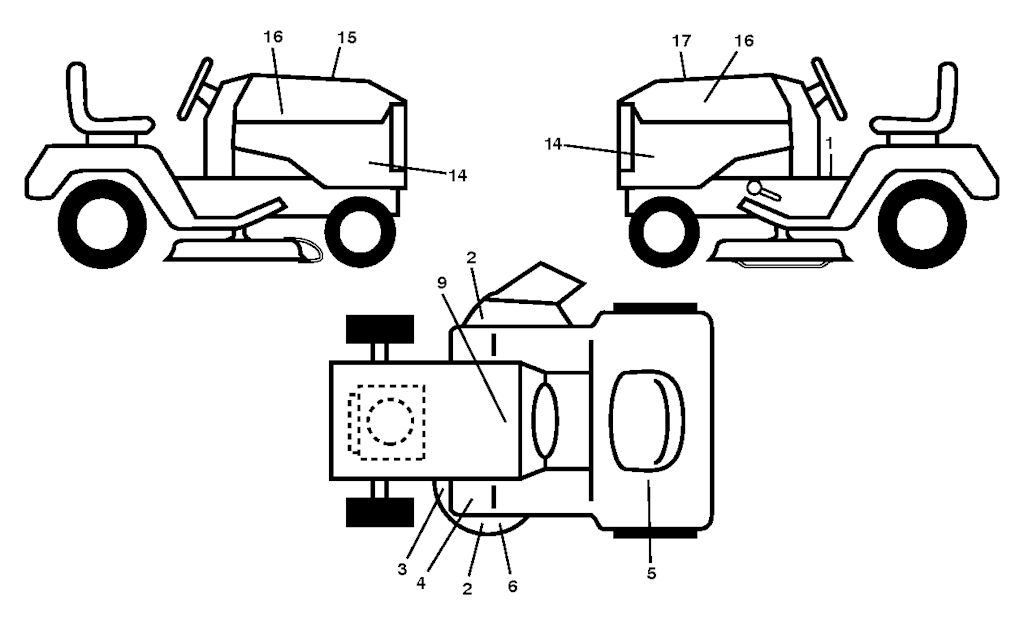 16
15
14
17
16
14
1
2
9
3
4
2
6
5