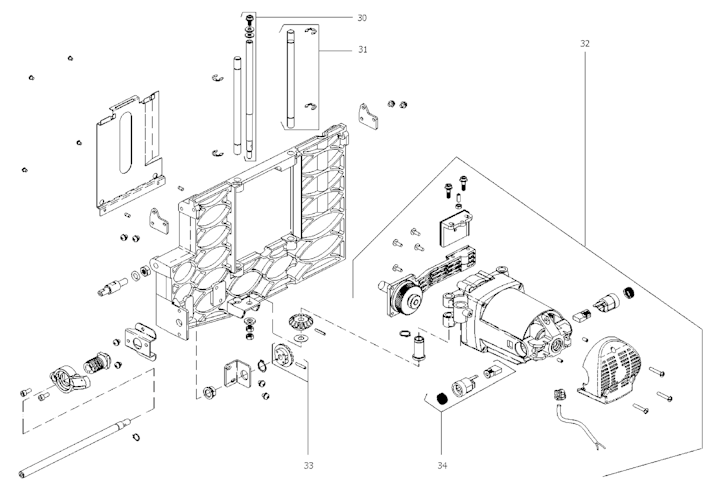 30
31
32
33
34