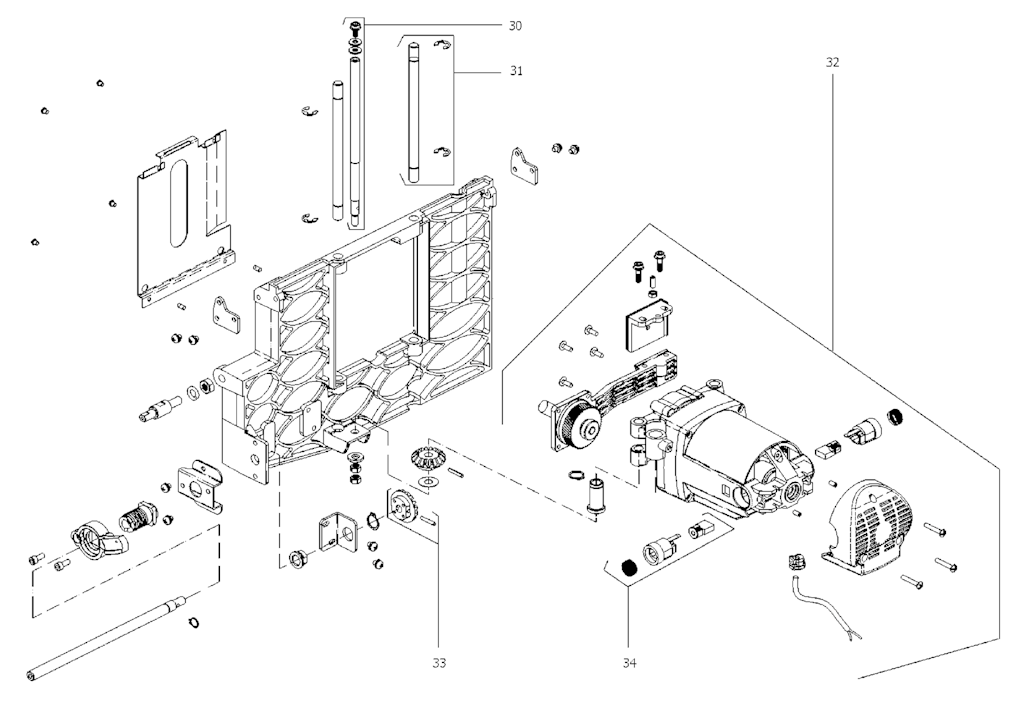 30
31
32
33
34