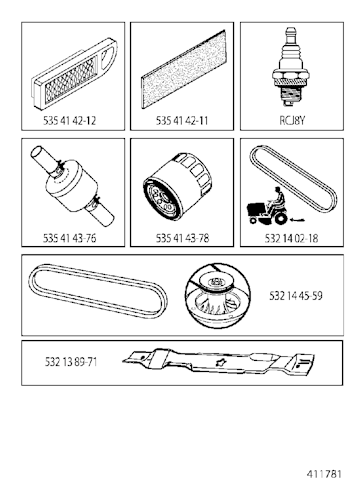 535 41 42-12

535 41 42-11

RCJ8Y

535 41 43-76

535 41 43-78

532 14 02-18

532 14 45-59

532 13 89-71

411781