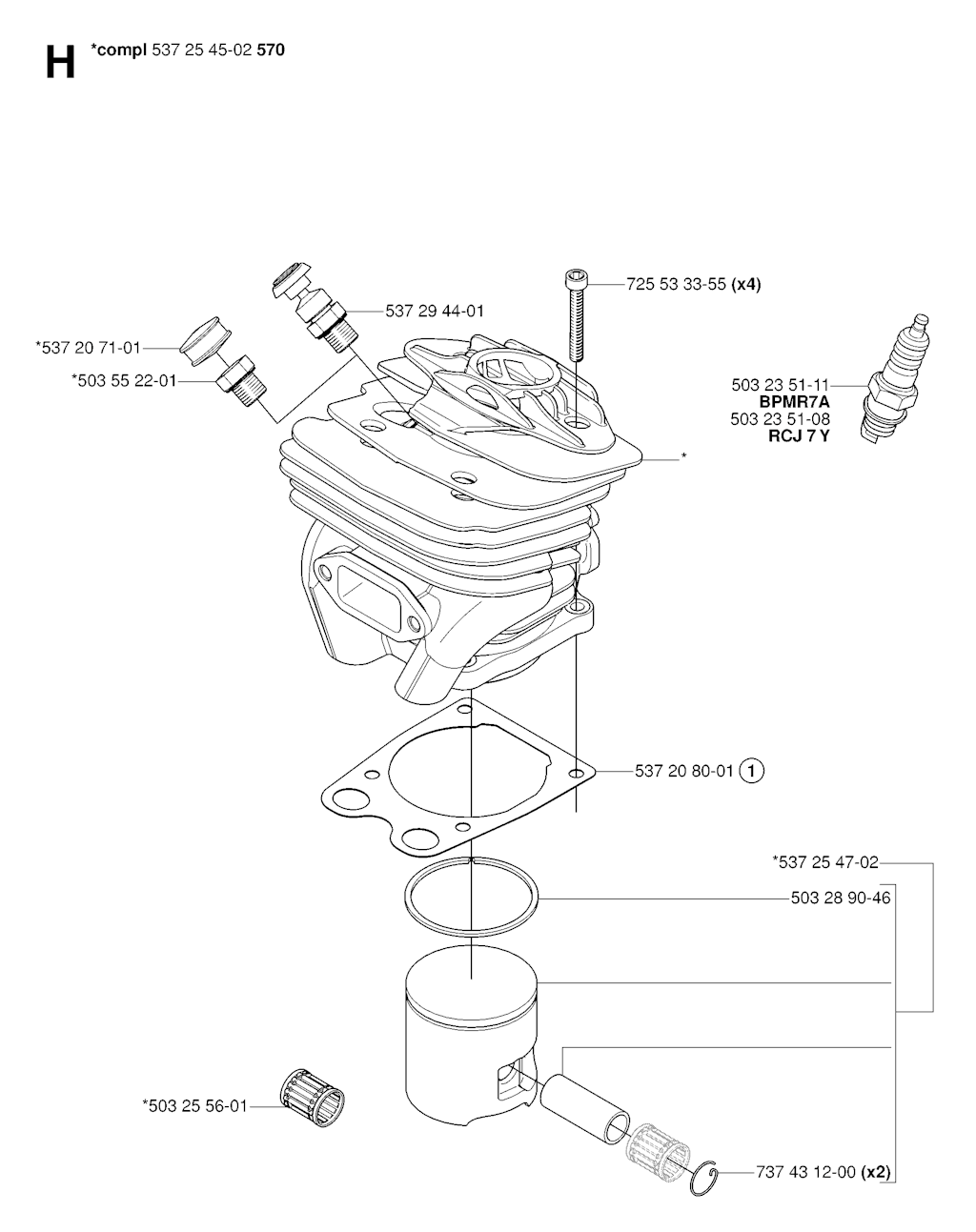 H *compl 537 25 45-02 570

725 53 33-55 (x4)

537 29 44-01

*537 20 71-01

*503 55 22-01

503 23 51-11
BPMR7A
503 23 51-08
RCJ 7 Y

*

537 20 80-01 1

*537 25 47-02

503 28 90-46

*503 25 56-01

737 43 12-00 (x2)