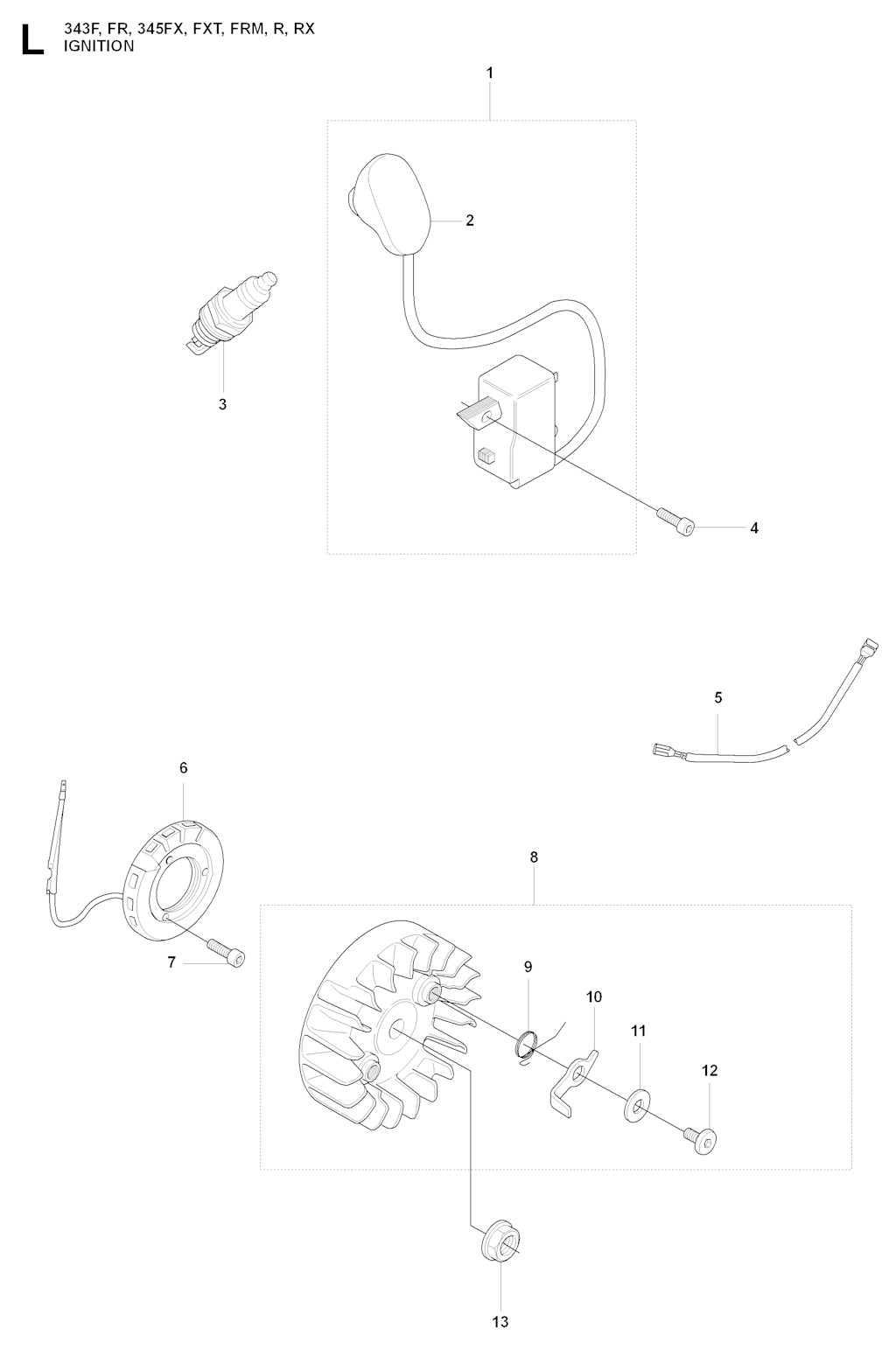 L 343F, FR, 345FX, FXT, FRM, R, RX
IGNITION

1
2
3
4
5
6
7
8
9
10
11
12
13